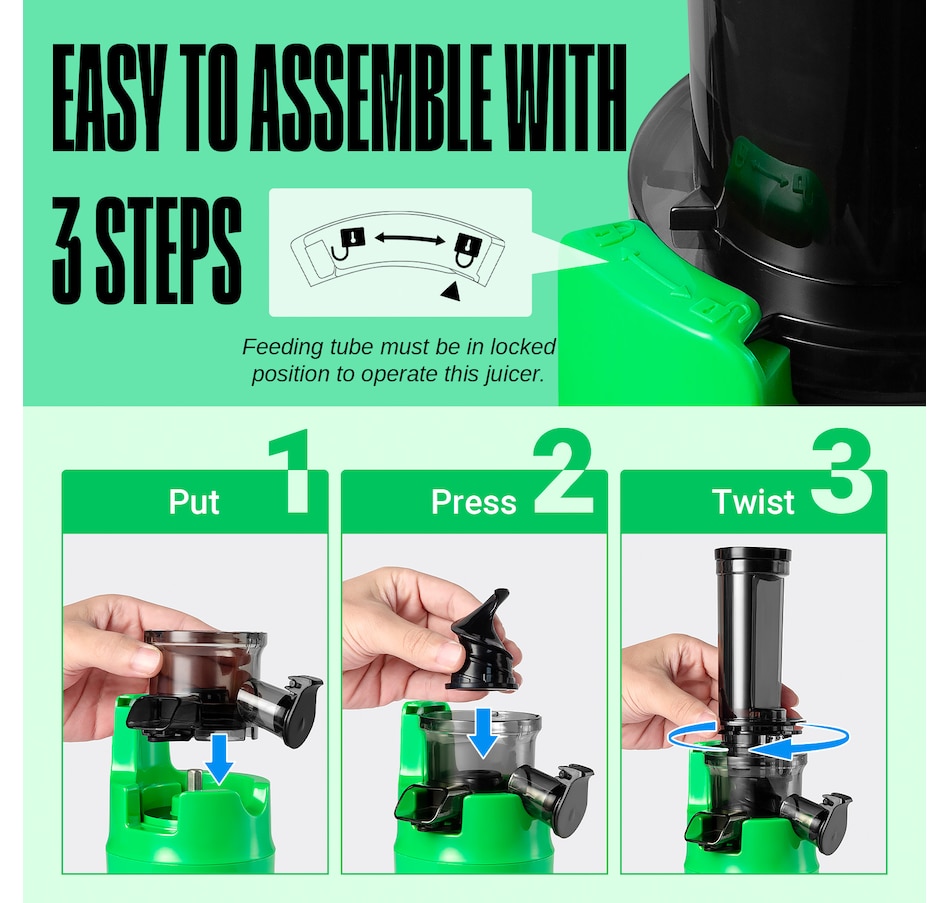 EASY TO ASSEMBLE WITH 3 STEPS

Feeding tube must be in locked position to operate this juicer.

Put 1

Press 2

Twist 3