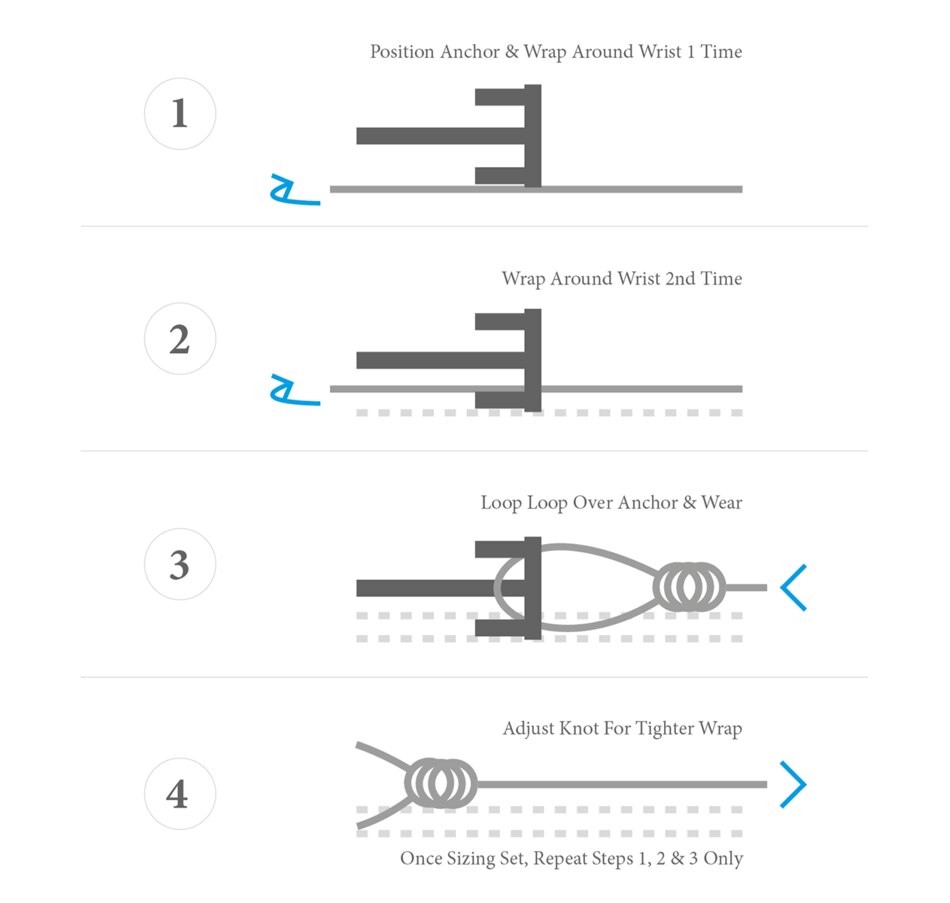 1

Position Anchor & Wrap Around Wrist 1 Time

2

Wrap Around Wrist 2nd Time

3

Loop Loop Over Anchor & Wear

4

Adjust Knot For Tighter Wrap

Once Sizing Set, Repeat Steps 1, 2 & 3 Only