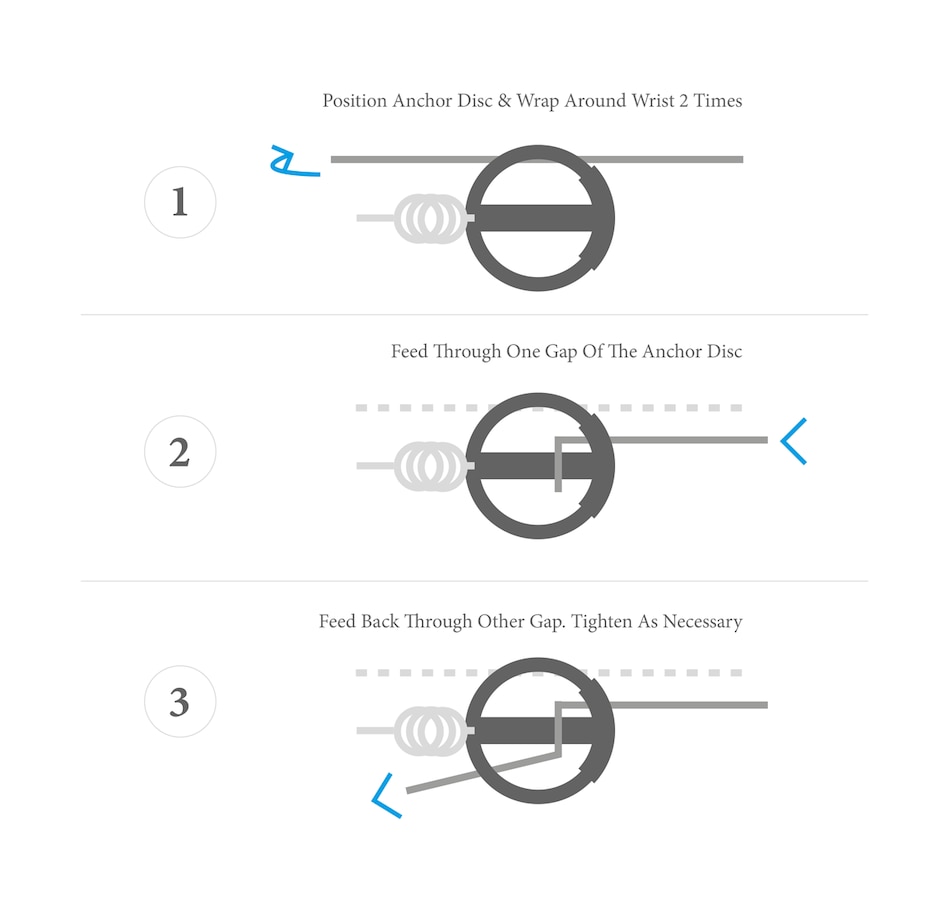 Position Anchor Disc & Wrap Around Wrist 2 Times

1

Feed Through One Gap Of The Anchor Disc

2

Feed Back Through Other Gap. Tighten As Necessary

3