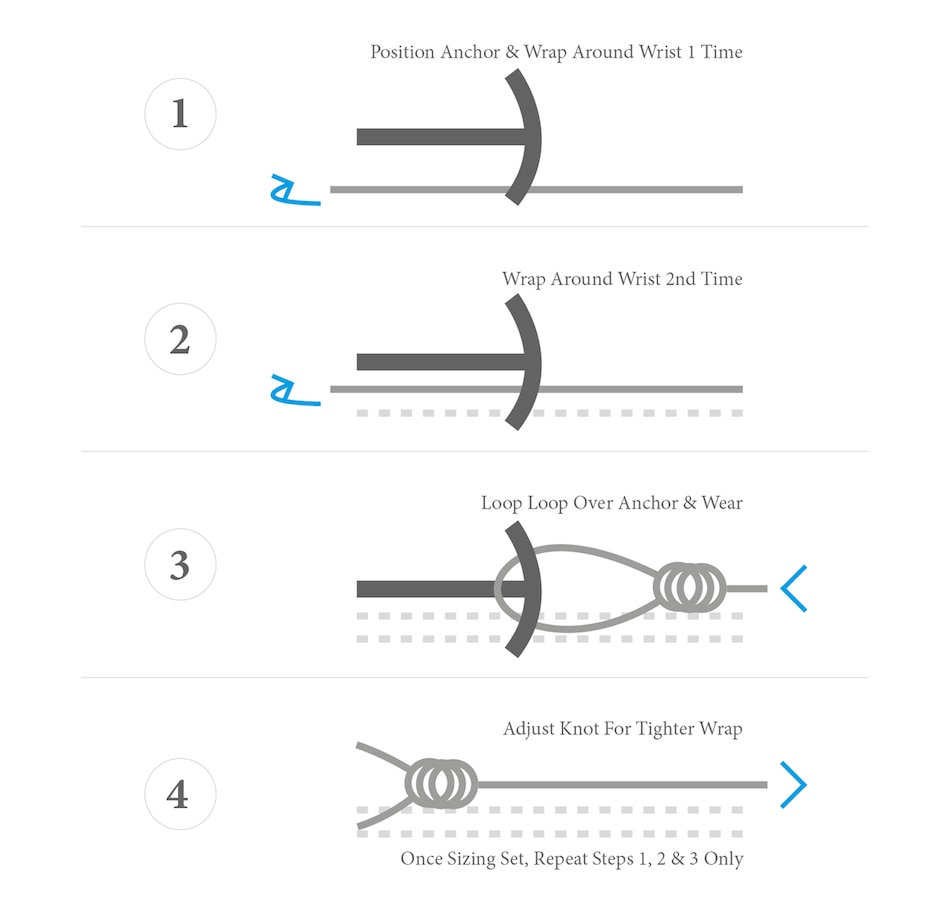 1

Position Anchor & Wrap Around Wrist 1 Time

2

Wrap Around Wrist 2nd Time

3

Loop Loop Over Anchor & Wear

4

Adjust Knot For Tighter Wrap

Once Sizing Set, Repeat Steps 1, 2 & 3 Only