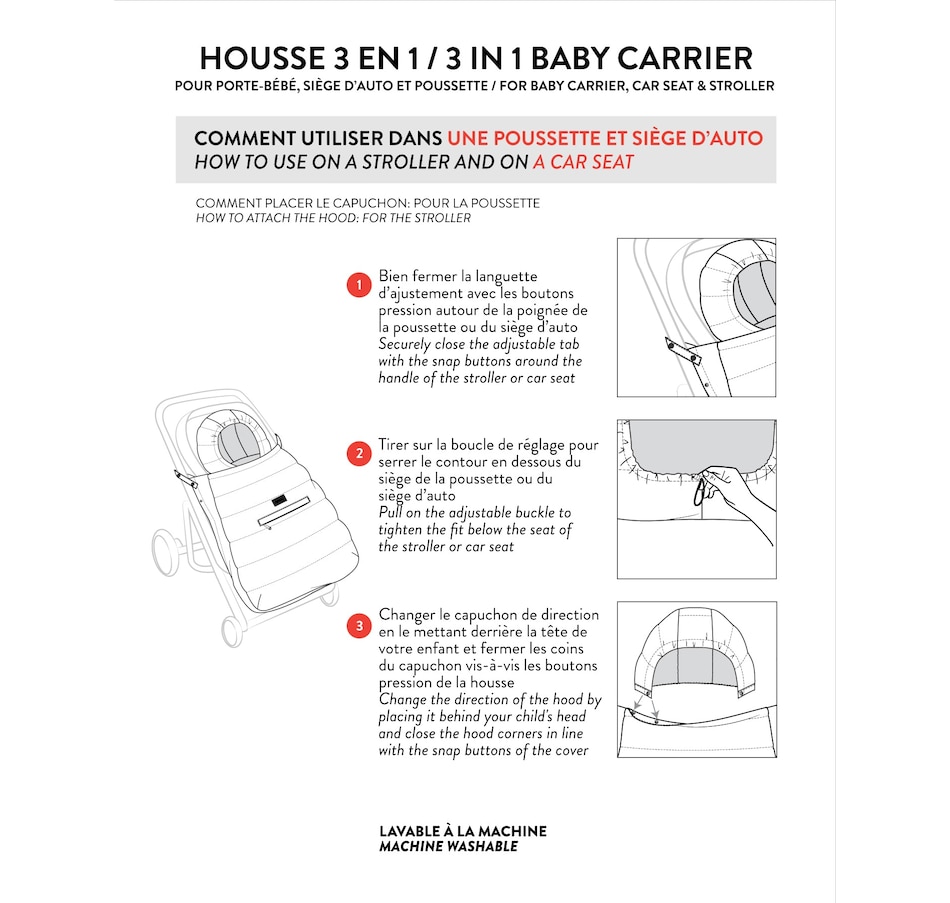 HOUSSE 3 EN 1 / 3 IN 1 BABY CARRIER
POUR PORTE-BÉBÉ, SIÈGE D'AUTO ET POUSSETTE / FOR BABY CARRIER, CAR SEAT & STROLLER

COMMENT UTILISER DANS UNE POUSSETTE ET SIÈGE D'AUTO
HOW TO USE ON A STROLLER AND ON A CAR SEAT

COMMENT PLACER LE CAPUCHON: POUR LA POUSSETTE
HOW TO ATTACH THE HOOD: FOR THE STROLLER

1 Bien fermer la languette d'ajustement avec les boutons pression autour de la poignée de la poussette ou du siège d'auto
Securely close the adjustable tab with the snap buttons around the handle of the stroller or car seat

2 Tirer sur la boucle de réglage pour serrer le contour en dessous du siège de la poussette ou du siège d'auto
Pull on the adjustable buckle to tighten the fit below the seat of the stroller or car seat

3 Changer le capuchon de direction en le mettant derrière la tête de votre enfant et fermer les coins du capuchon vis-à-vis les boutons pression de la housse
Change the direction of the hood by placing it behind your child's head and close the hood corners in line with the snap buttons of the cover

LAVABLE À LA MACHINE
MACHINE WASHABLE