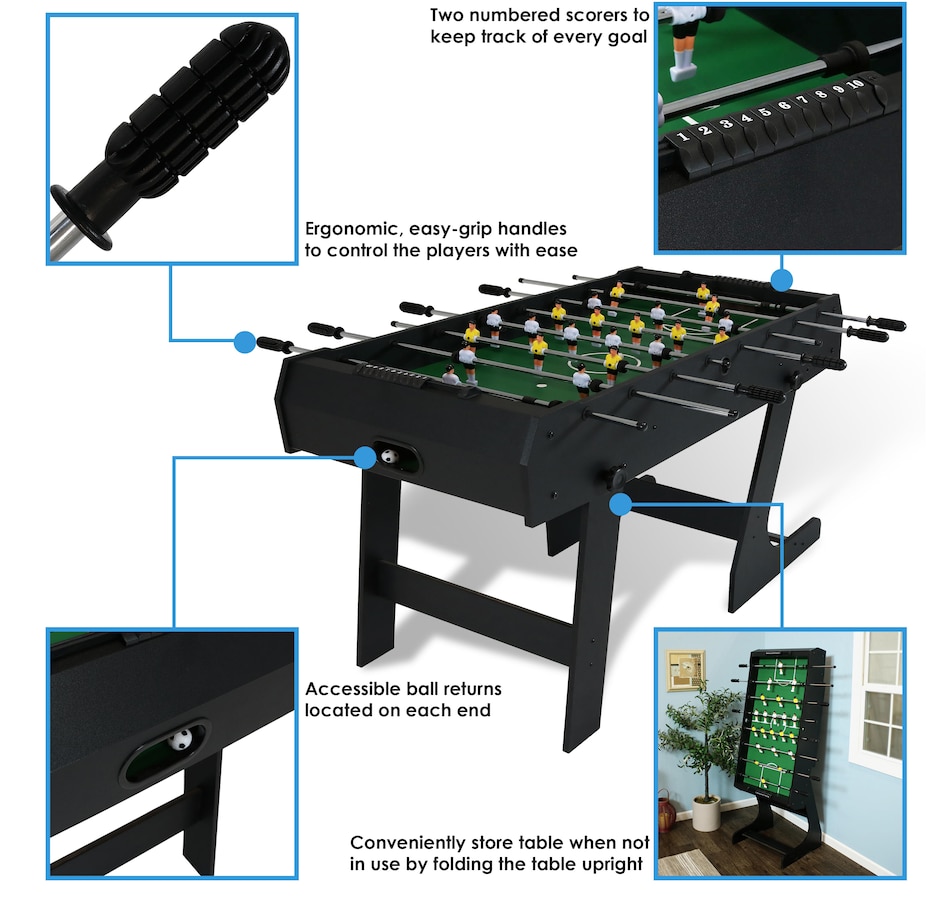 Two numbered scorers to keep track of every goal

1 2 3 4 5 6 7 8 9 10

Ergonomic, easy-grip handles to control the players with ease

Accessible ball returns located on each end

Conveniently store table when not in use by folding the table upright