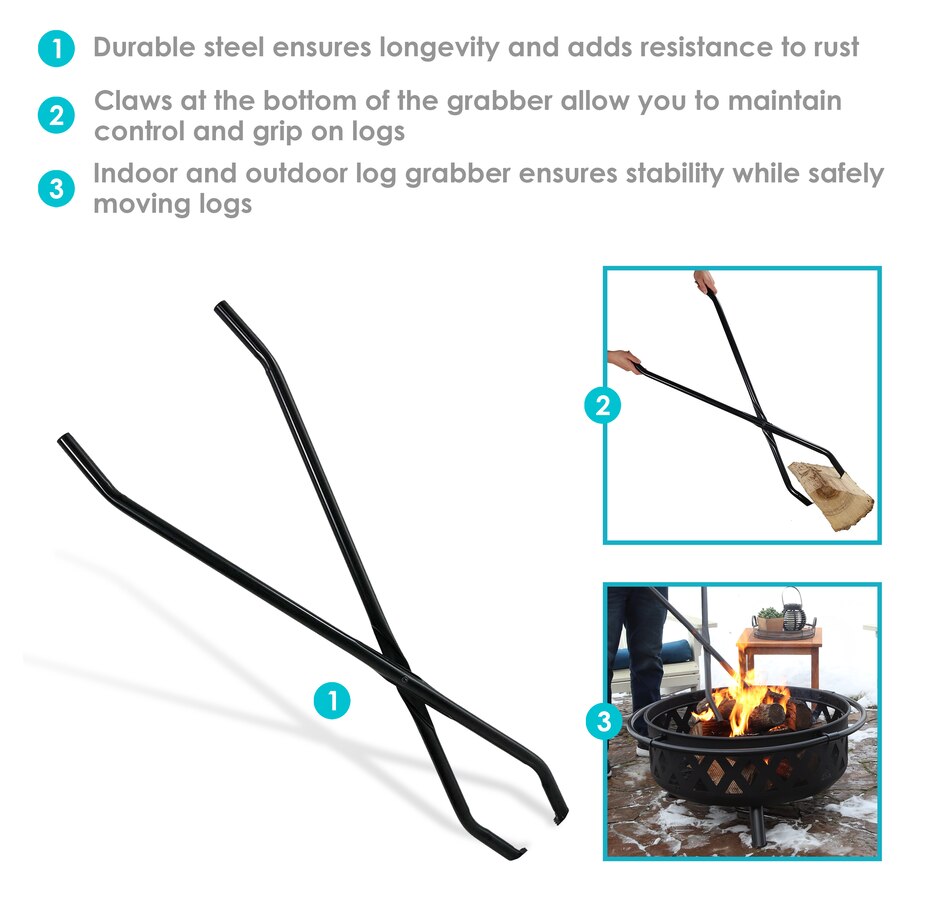 1 Durable steel ensures longevity and adds resistance to rust

2 Claws at the bottom of the grabber allow you to maintain control and grip on logs

3 Indoor and outdoor log grabber ensures stability while safely moving logs

1

2

3