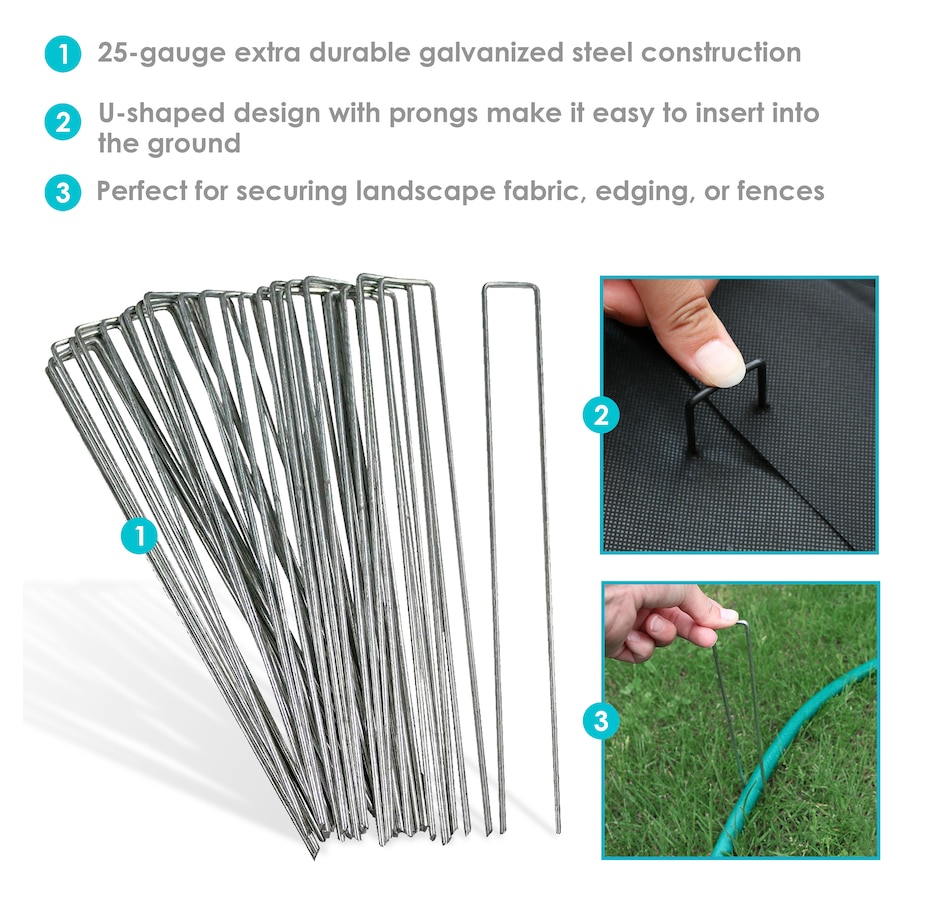 1 25-gauge extra durable galvanized steel construction

2 U-shaped design with prongs make it easy to insert into the ground

3 Perfect for securing landscape fabric, edging, or fences

1

2

3