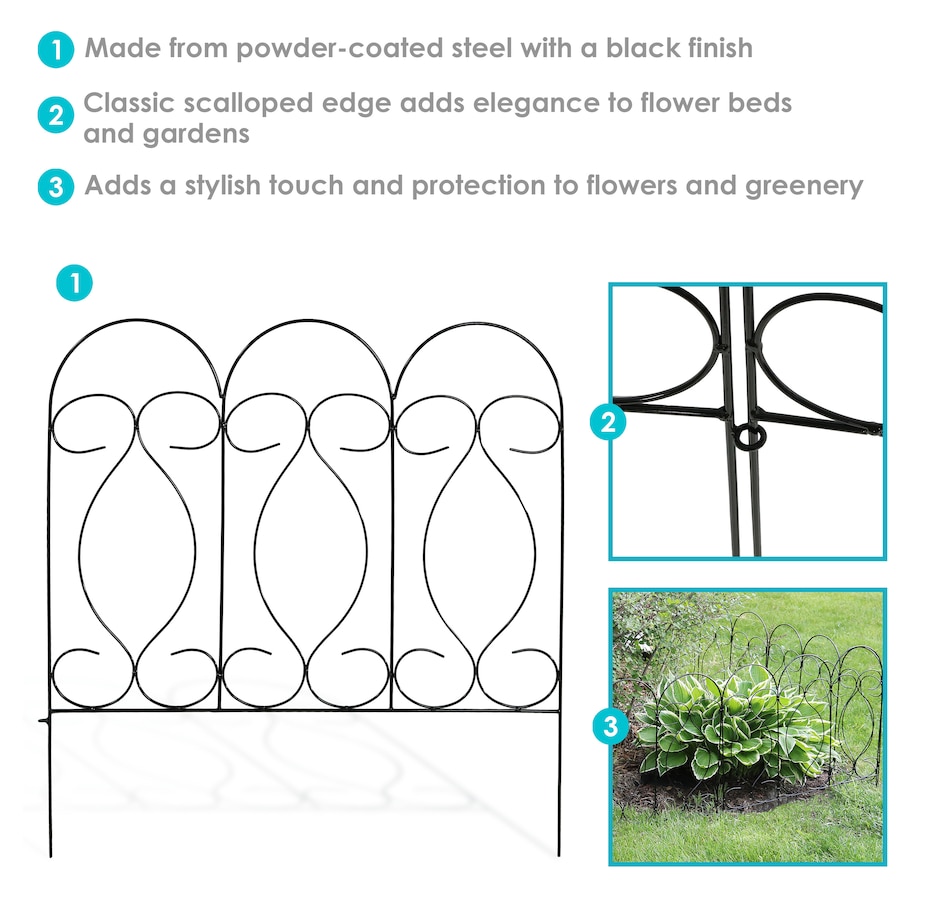 1 Made from powder-coated steel with a black finish

2 Classic scalloped edge adds elegance to flower beds and gardens

3 Adds a stylish touch and protection to flowers and greenery

1

2

3