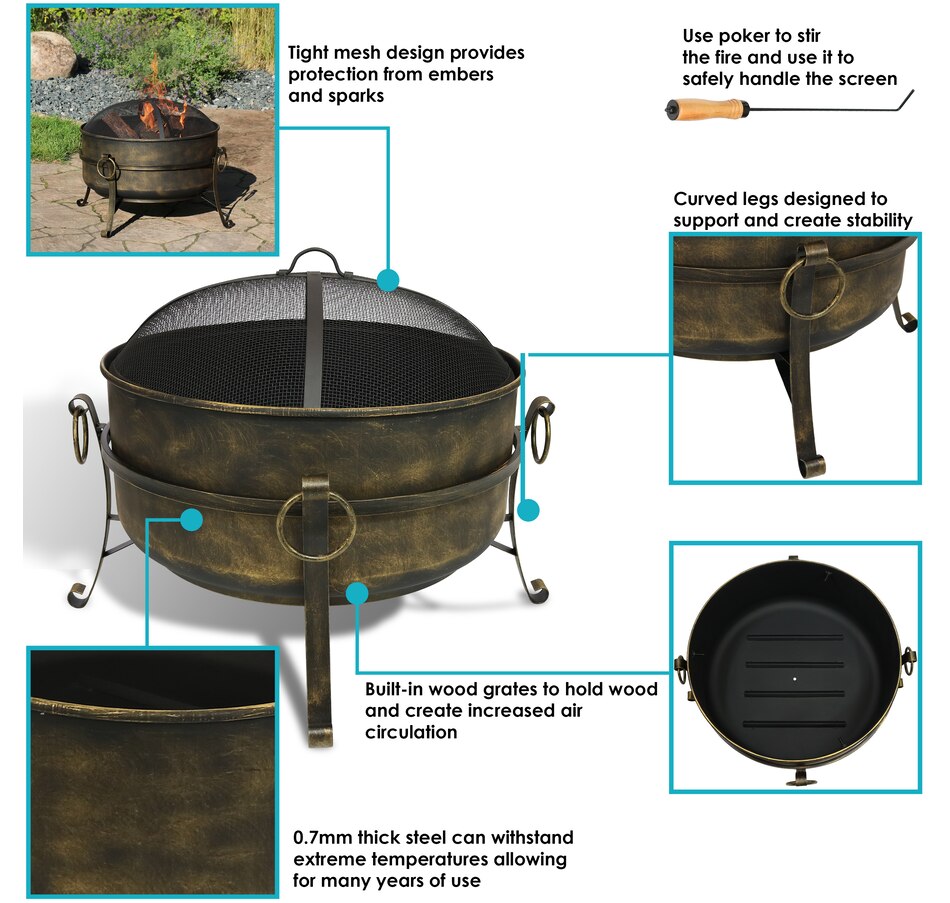 Tight mesh design provides protection from embers and sparks

Use poker to stir the fire and use it to safely handle the screen

Curved legs designed to support and create stability

Built-in wood grates to hold wood and create increased air circulation

0.7mm thick steel can withstand extreme temperatures allowing for many years of use