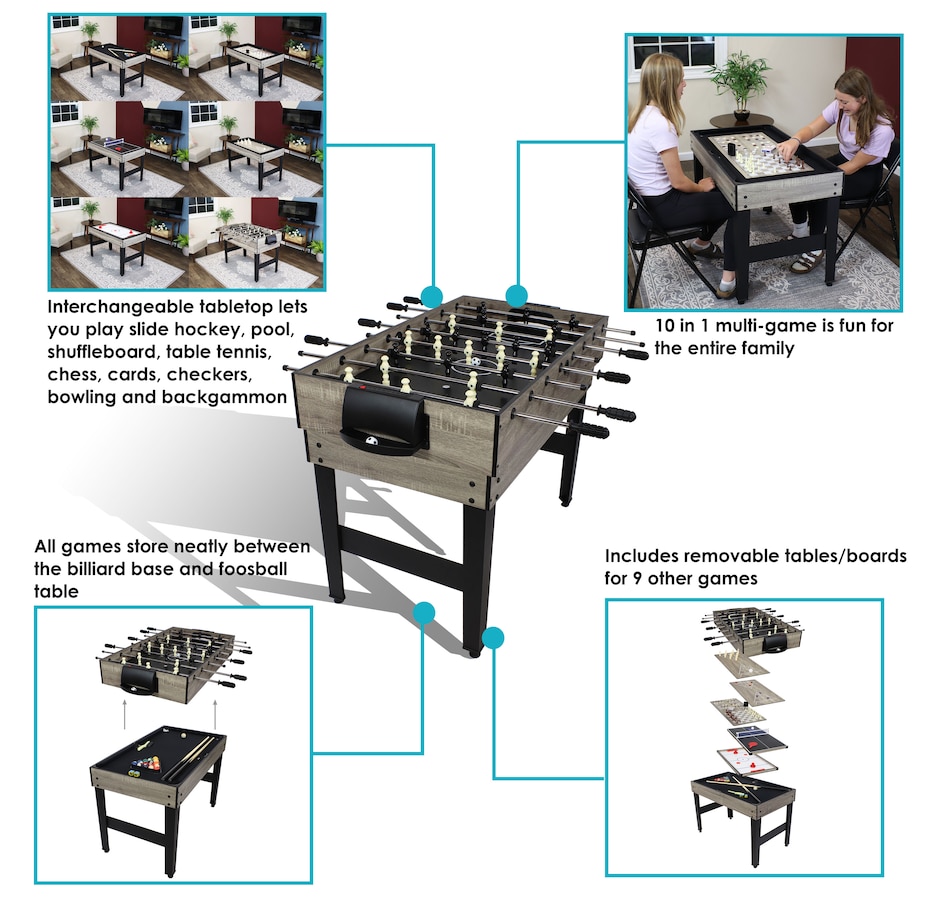 Interchangeable tabletop lets you play slide hockey, pool, shuffleboard, table tennis, chess, cards, checkers, bowling and backgammon

10 in 1 multi-game is fun for the entire family

All games store neatly between the billiard base and foosball table

Includes removable tables/boards for 9 other games