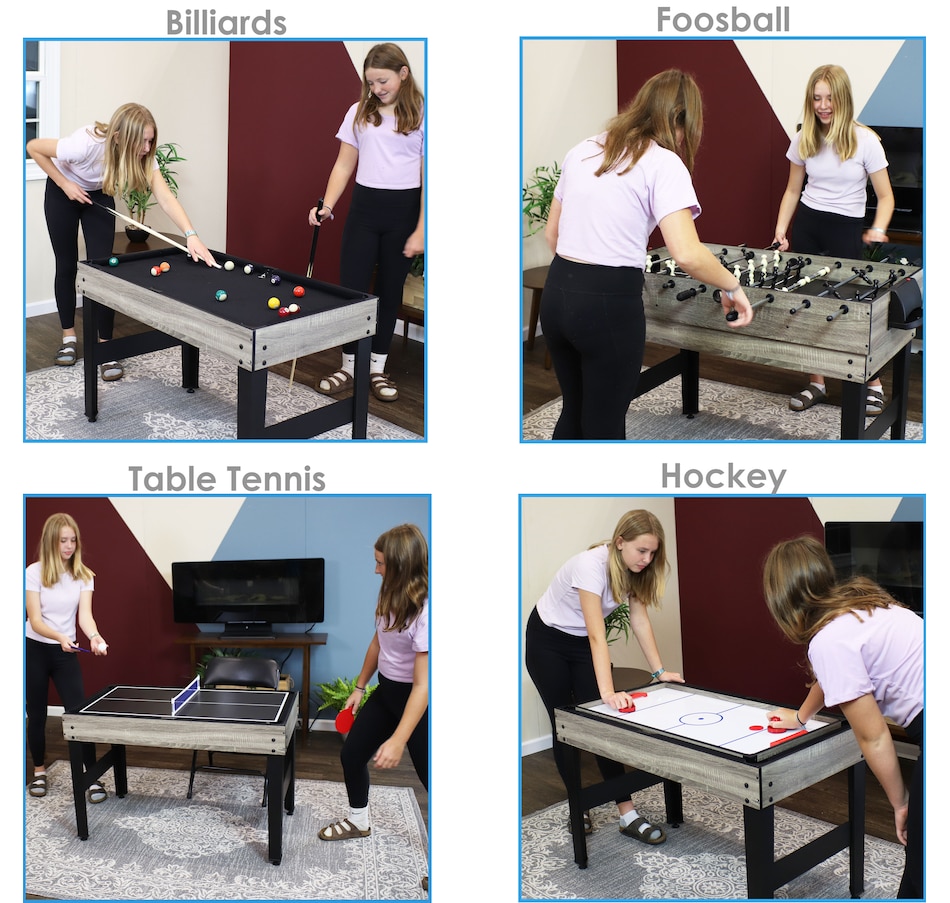 Billiards

Foosball

Table Tennis

Hockey