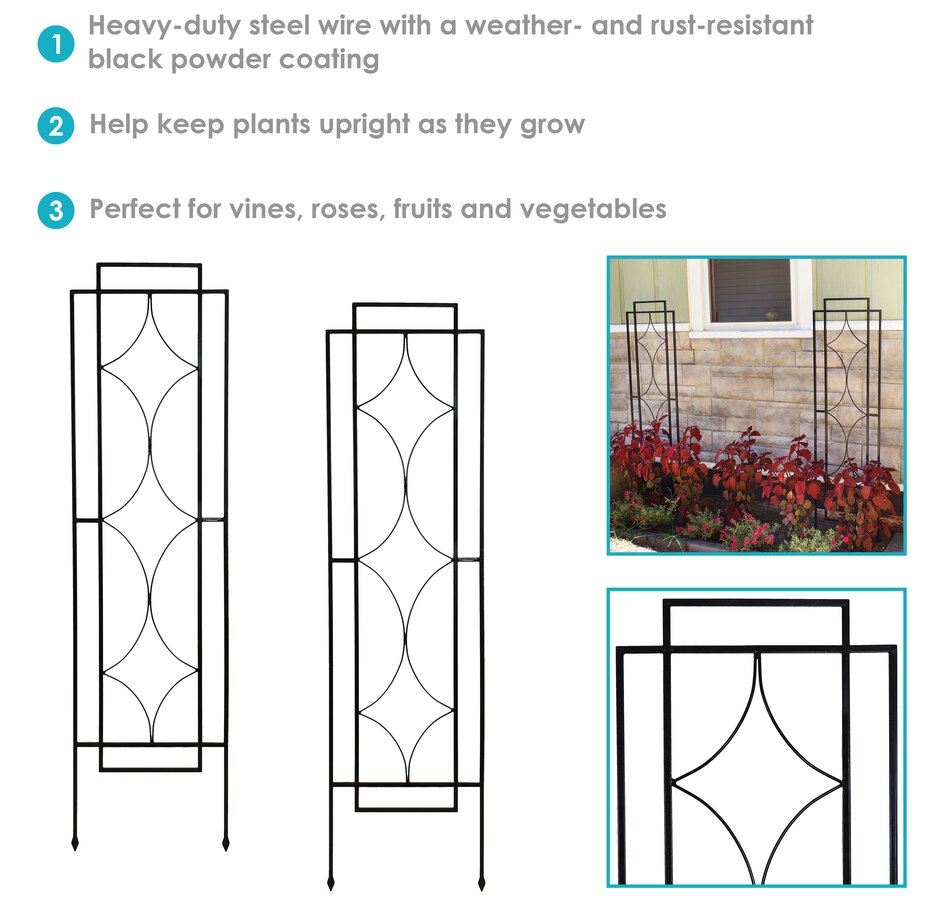 1 Heavy-duty steel wire with a weather- and rust-resistant black powder coating

2 Help keep plants upright as they grow

3 Perfect for vines, roses, fruits and vegetables