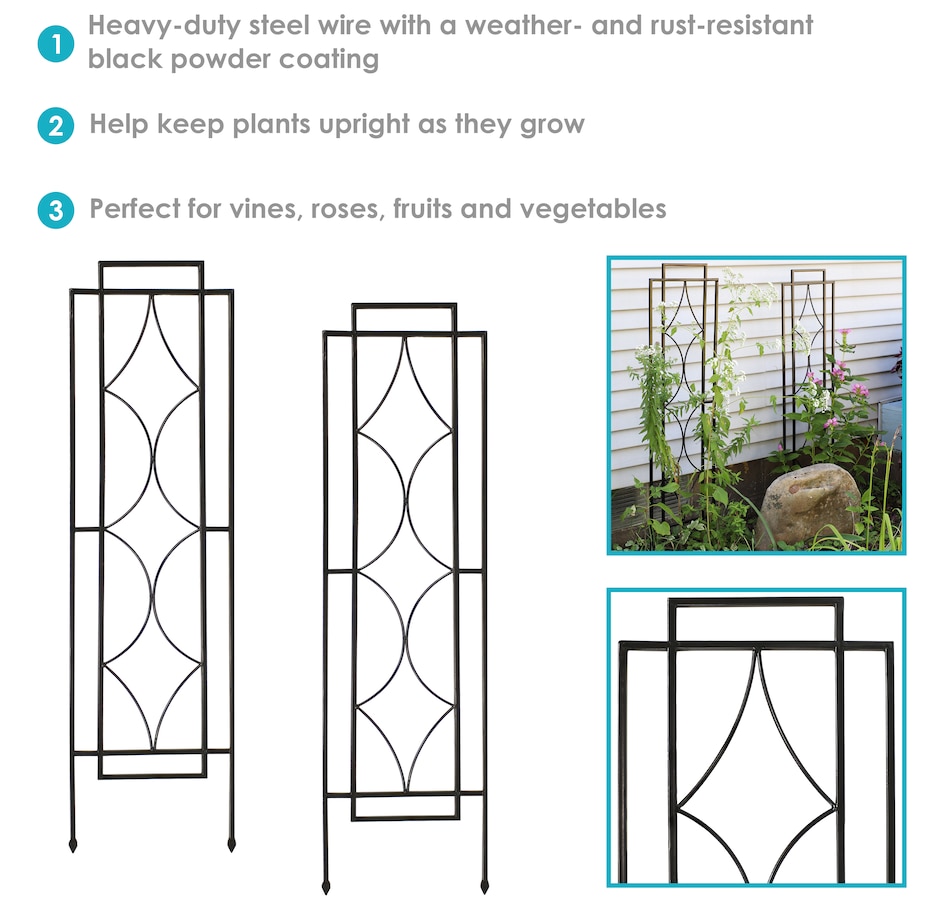 1 Heavy-duty steel wire with a weather- and rust-resistant black powder coating

2 Help keep plants upright as they grow

3 Perfect for vines, roses, fruits and vegetables