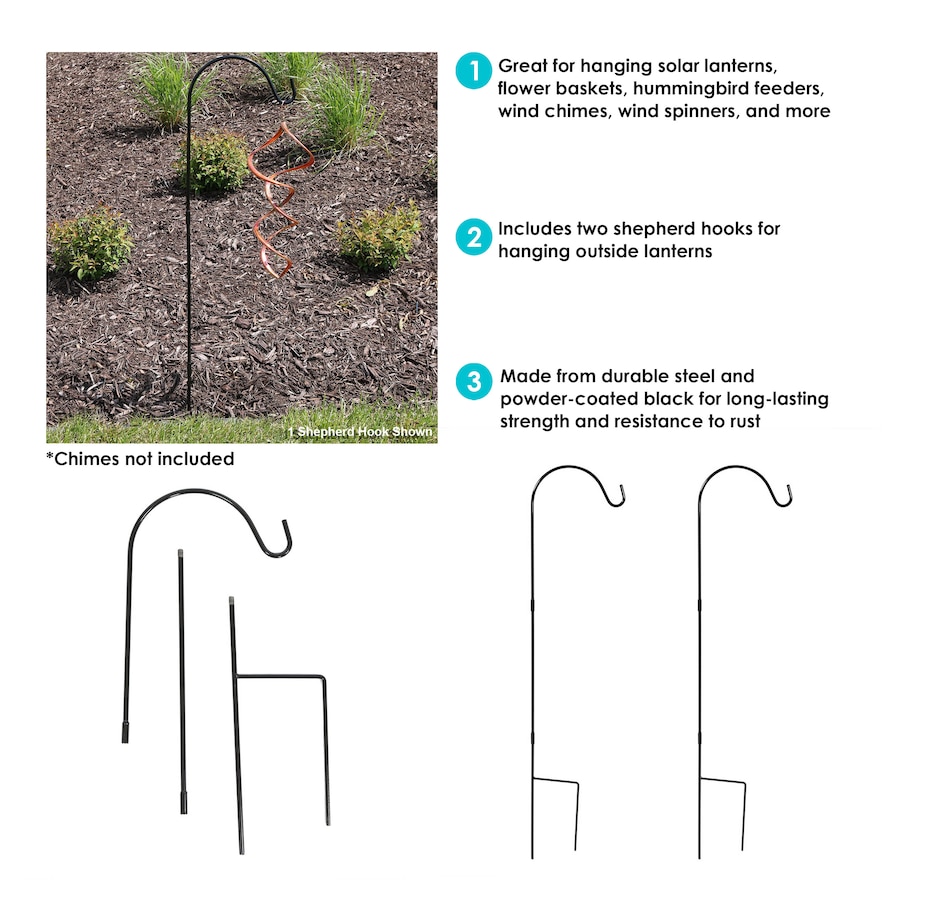 1 Shepherd Hook Shown

*Chimes not included

1 Great for hanging solar lanterns, flower baskets, hummingbird feeders, wind chimes, wind spinners, and more

2 Includes two shepherd hooks for hanging outside lanterns

3 Made from durable steel and powder-coated black for long-lasting strength and resistance to rust