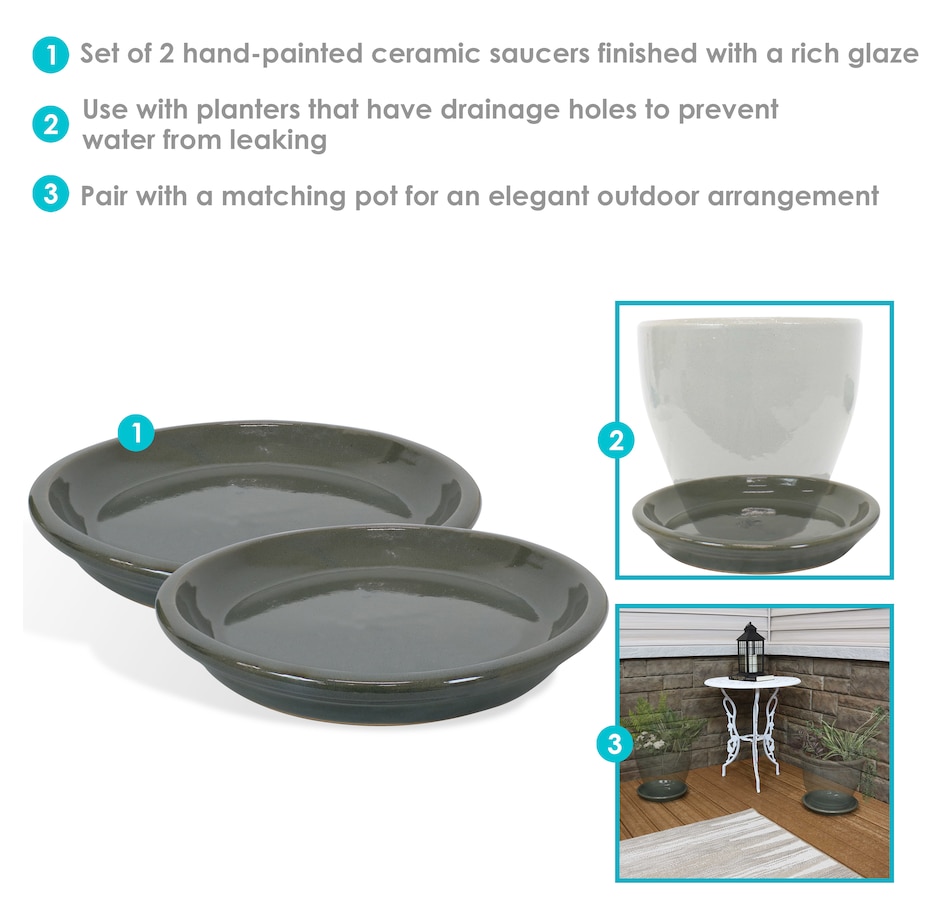 1 Set of 2 hand-painted ceramic saucers finished with a rich glaze

2 Use with planters that have drainage holes to prevent water from leaking

3 Pair with a matching pot for an elegant outdoor arrangement

1

2

3