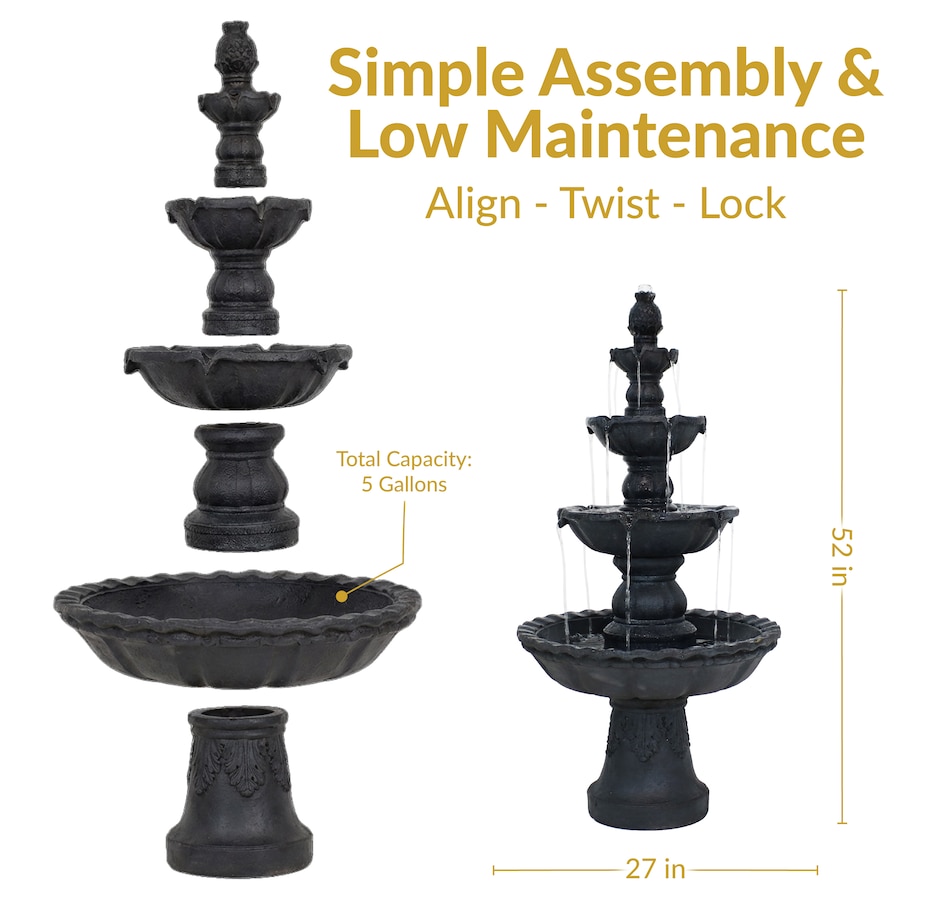 Simple Assembly & Low Maintenance

Align - Twist - Lock

Total Capacity: 5 Gallons

52 in

27 in