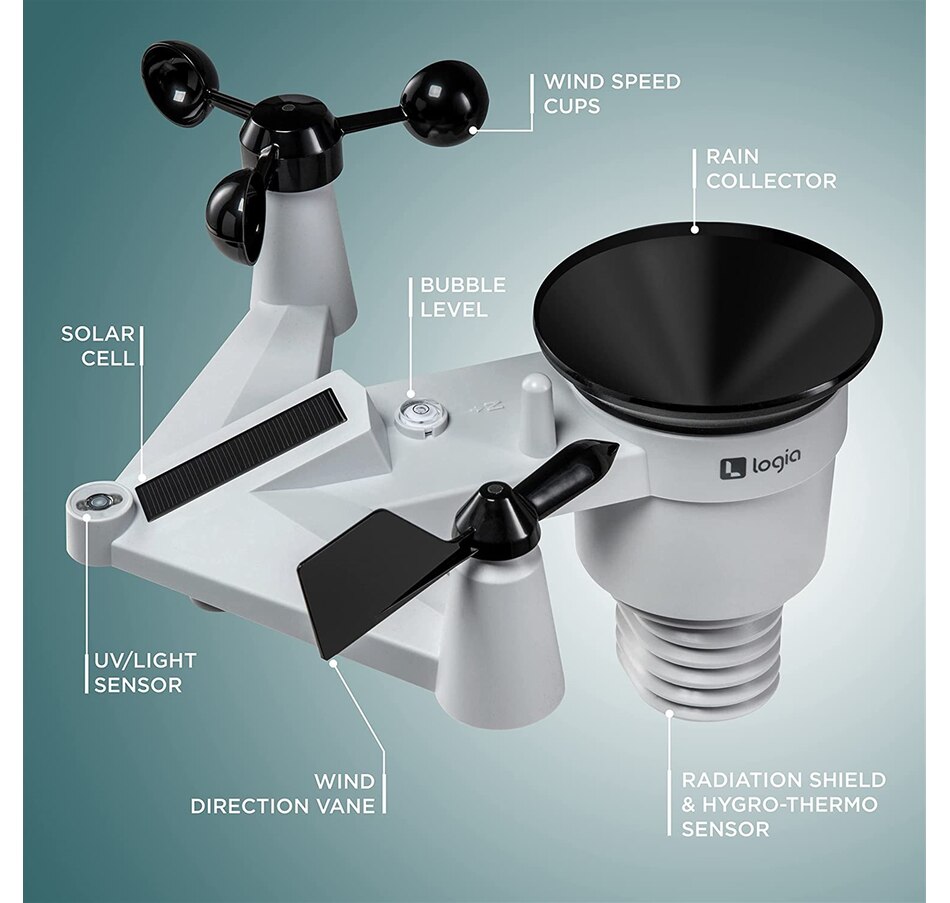 WIND SPEED CUPS

RAIN COLLECTOR

BUBBLE LEVEL

SOLAR CELL

logia

UV/LIGHT SENSOR

WIND DIRECTION VANE

RADIATION SHIELD & HYGRO-THERMO SENSOR