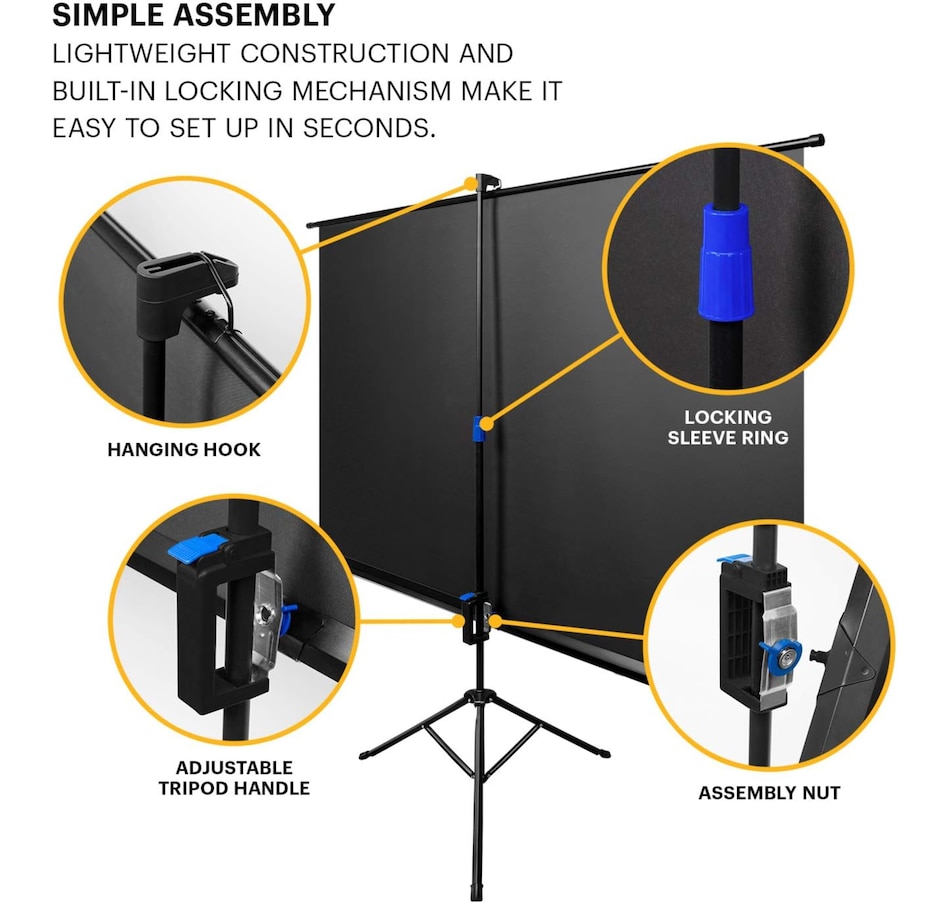 SIMPLE ASSEMBLY
LIGHTWEIGHT CONSTRUCTION AND BUILT-IN LOCKING MECHANISM MAKE IT EASY TO SET UP IN SECONDS.

HANGING HOOK

LOCKING SLEEVE RING

ADJUSTABLE TRIPOD HANDLE

ASSEMBLY NUT