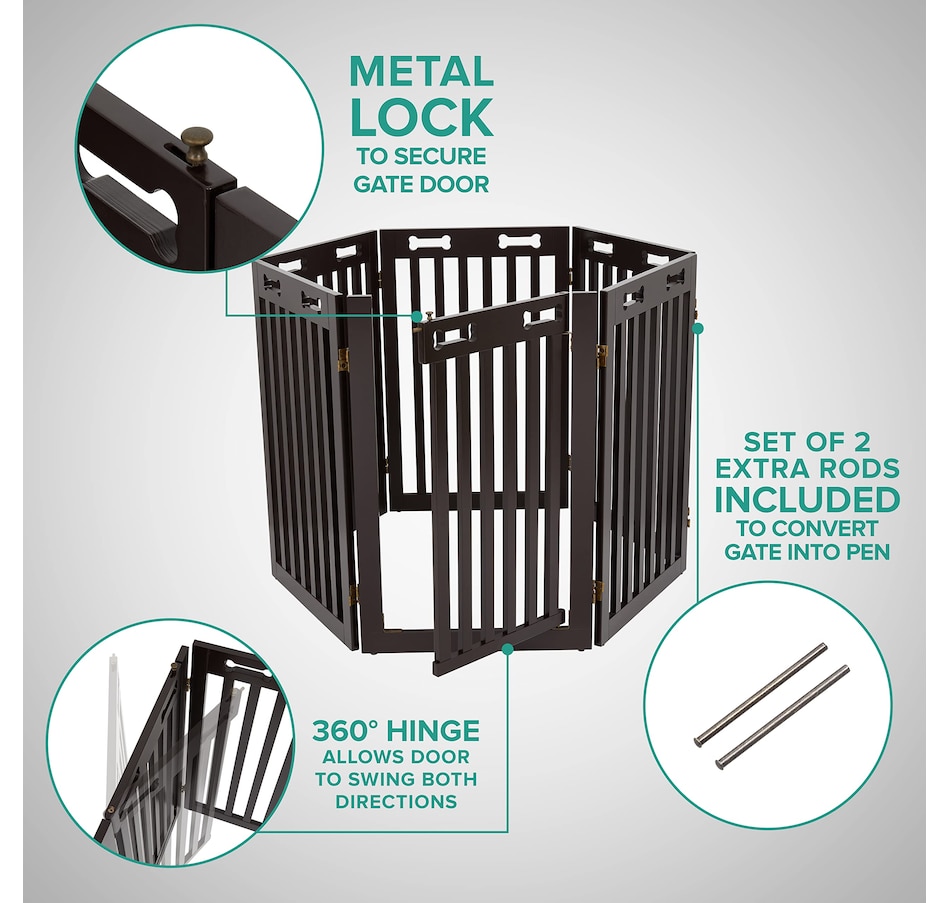 METAL LOCK
TO SECURE GATE DOOR

SET OF 2 EXTRA RODS INCLUDED
TO CONVERT GATE INTO PEN

360° HINGE
ALLOWS DOOR TO SWING BOTH DIRECTIONS