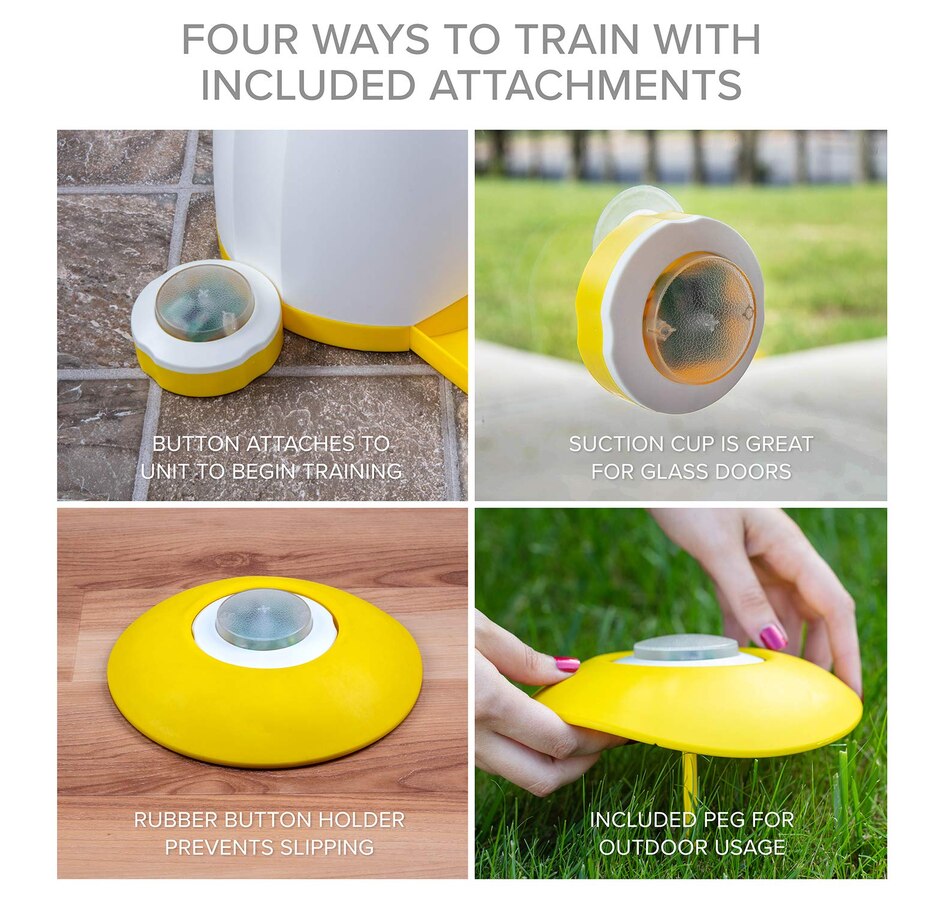 FOUR WAYS TO TRAIN WITH INCLUDED ATTACHMENTS

BUTTON ATTACHES TO UNIT TO BEGIN TRAINING

SUCTION CUP IS GREAT FOR GLASS DOORS

RUBBER BUTTON HOLDER PREVENTS SLIPPING

INCLUDED PEG FOR OUTDOOR USAGE