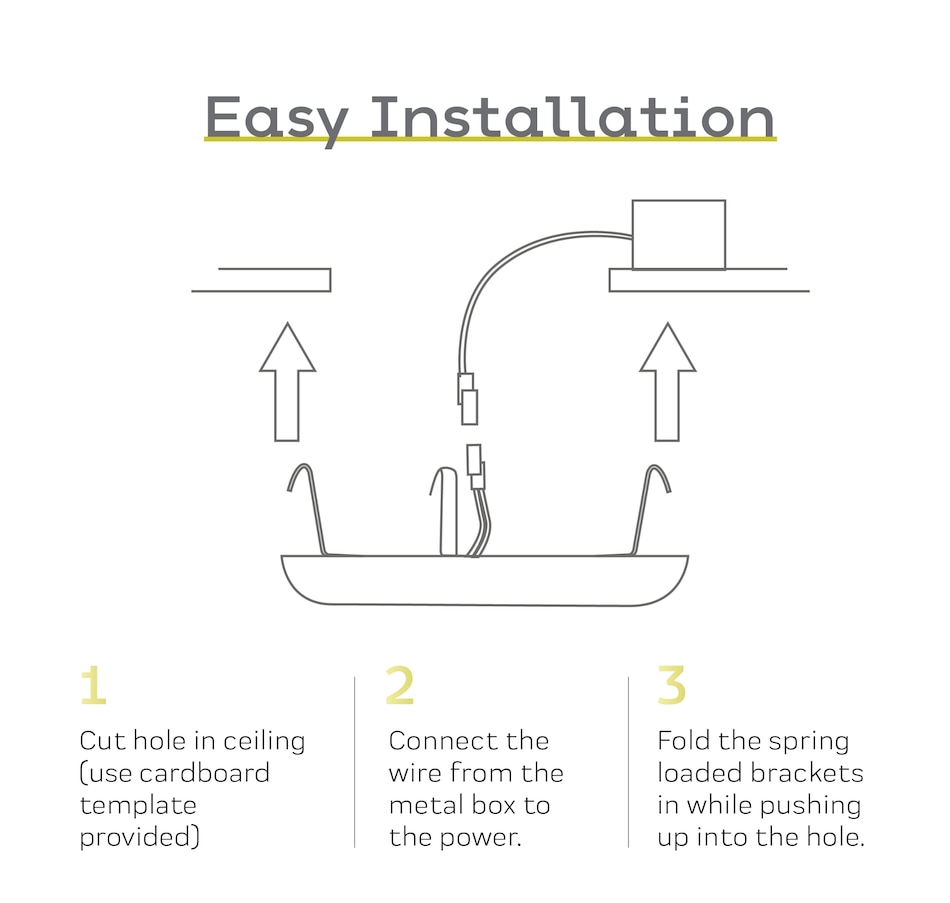 Easy Installation

1

Cut hole in ceiling (use cardboard template provided)

2

Connect the wire from the metal box to the power.

3

Fold the spring loaded brackets in while pushing up into the hole.