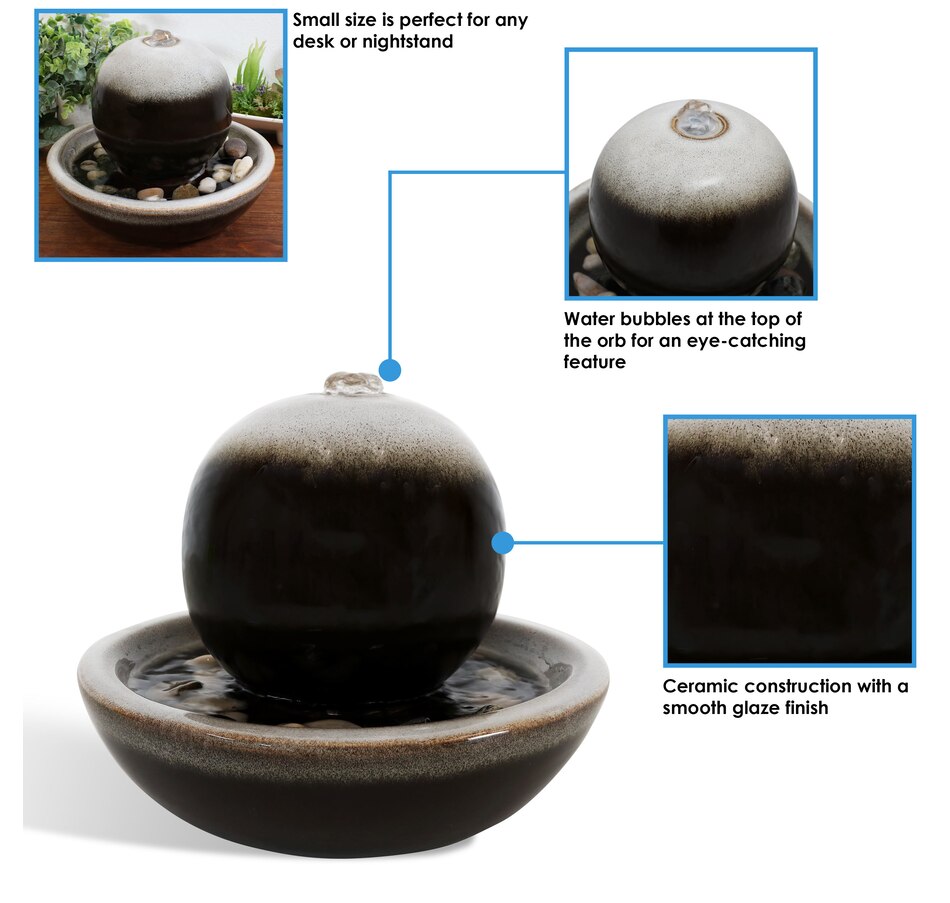 Small size is perfect for any desk or nightstand

Water bubbles at the top of the orb for an eye-catching feature

Ceramic construction with a smooth glaze finish