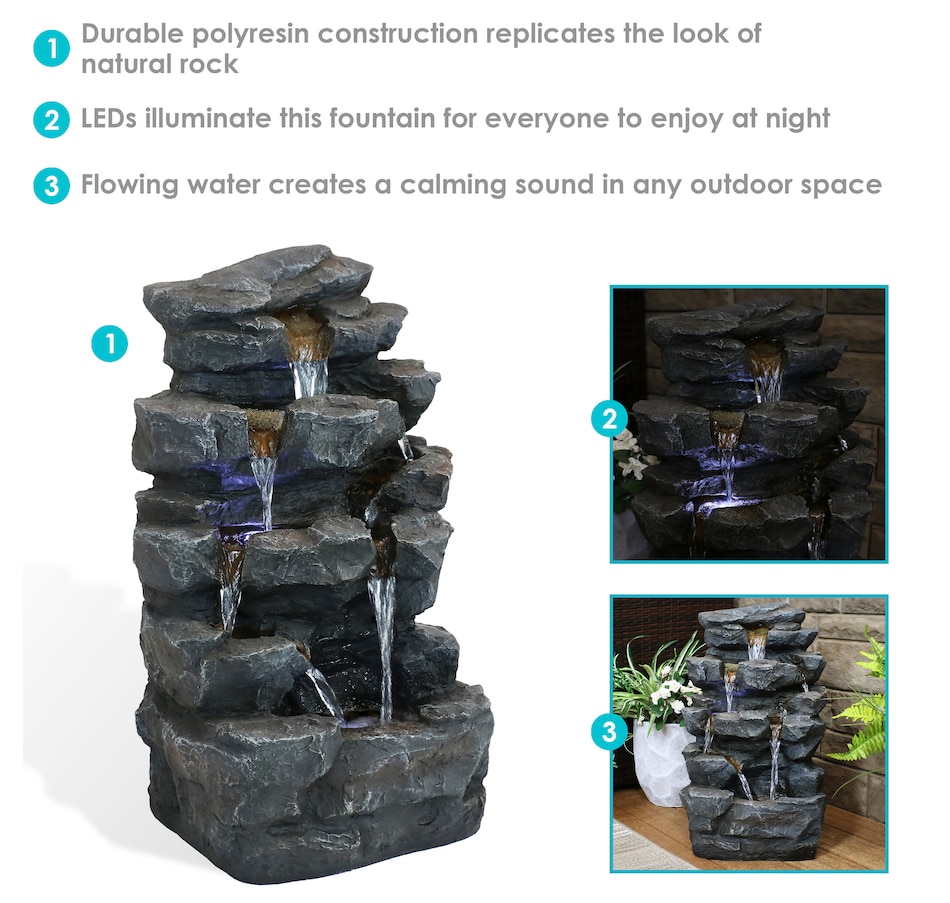 1 Durable polyresin construction replicates the look of natural rock

2 LEDs illuminate this fountain for everyone to enjoy at night

3 Flowing water creates a calming sound in any outdoor space

1

2

3