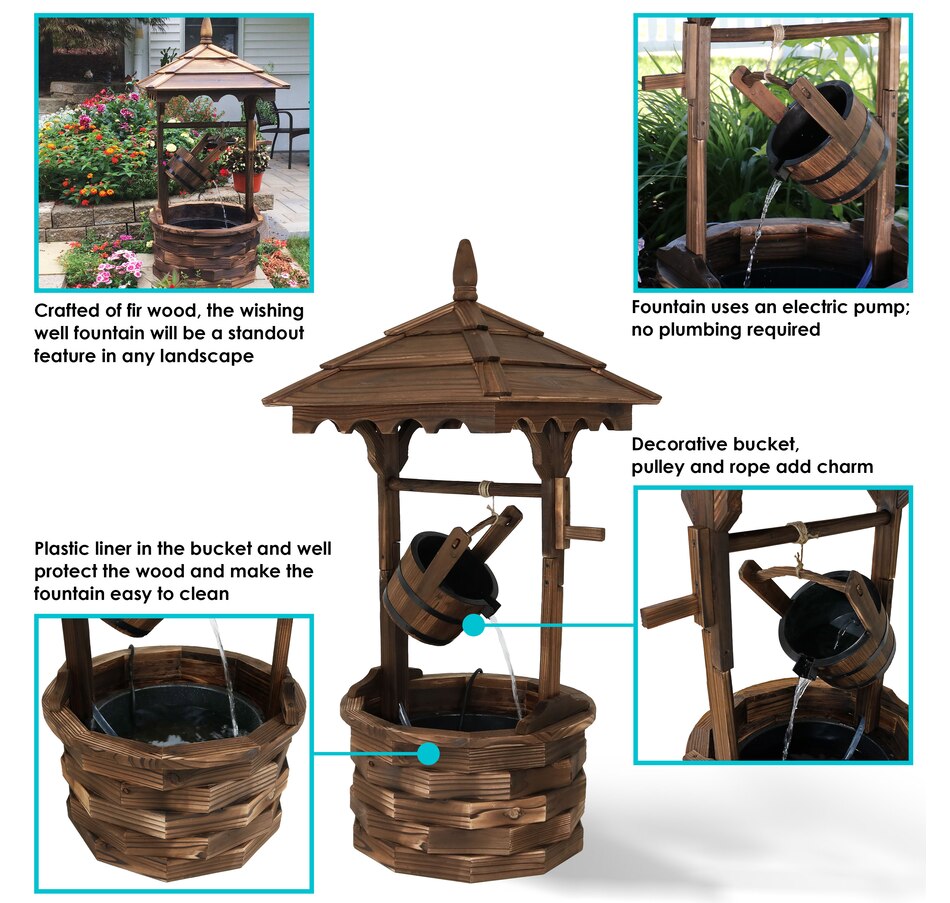 Crafted of fir wood, the wishing well fountain will be a standout feature in any landscape

Fountain uses an electric pump; no plumbing required

Decorative bucket, pulley and rope add charm

Plastic liner in the bucket and well protect the wood and make the fountain easy to clean