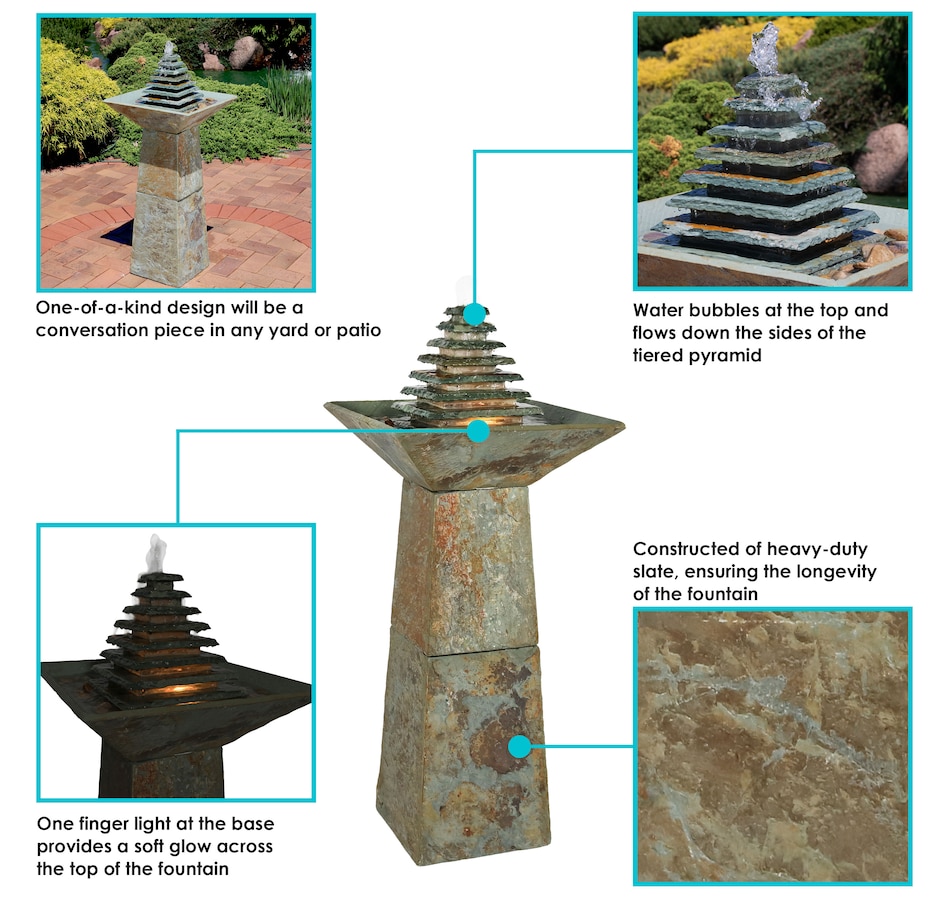 One-of-a-kind design will be a conversation piece in any yard or patio

Water bubbles at the top and flows down the sides of the tiered pyramid

Constructed of heavy-duty slate, ensuring the longevity of the fountain

One finger light at the base provides a soft glow across the top of the fountain