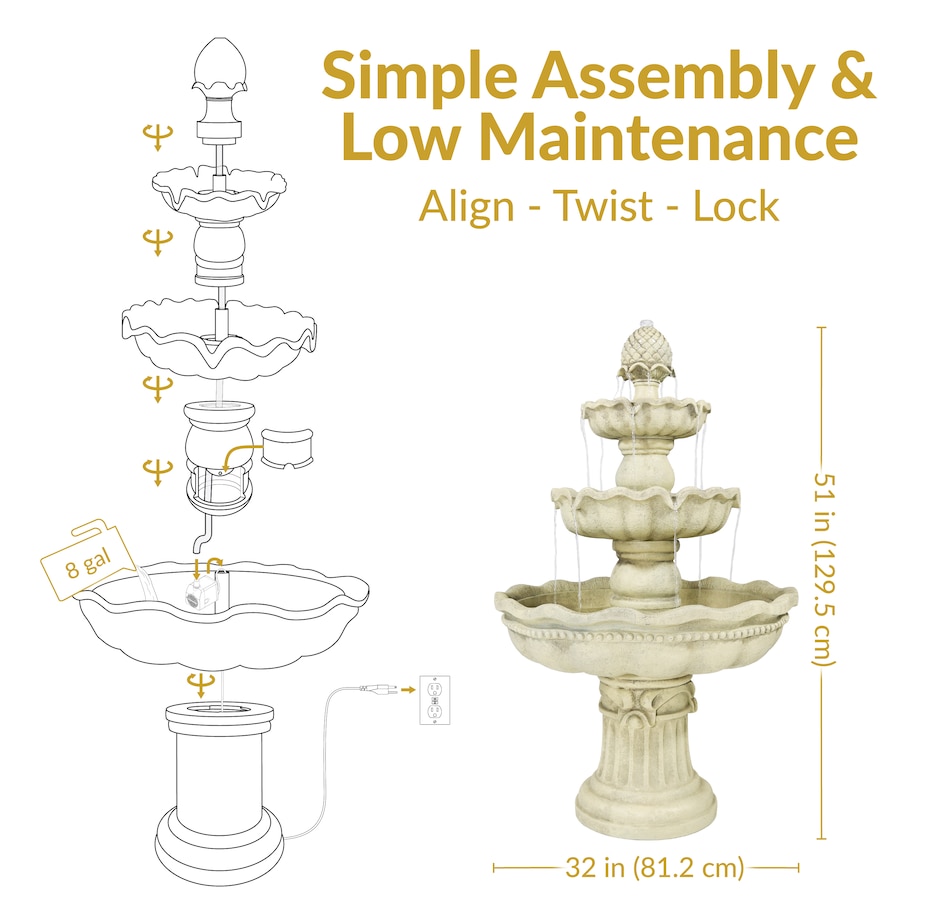 Simple Assembly & Low Maintenance

Align - Twist - Lock

8 gal

51 in (129.5 cm)

32 in (81.2 cm)