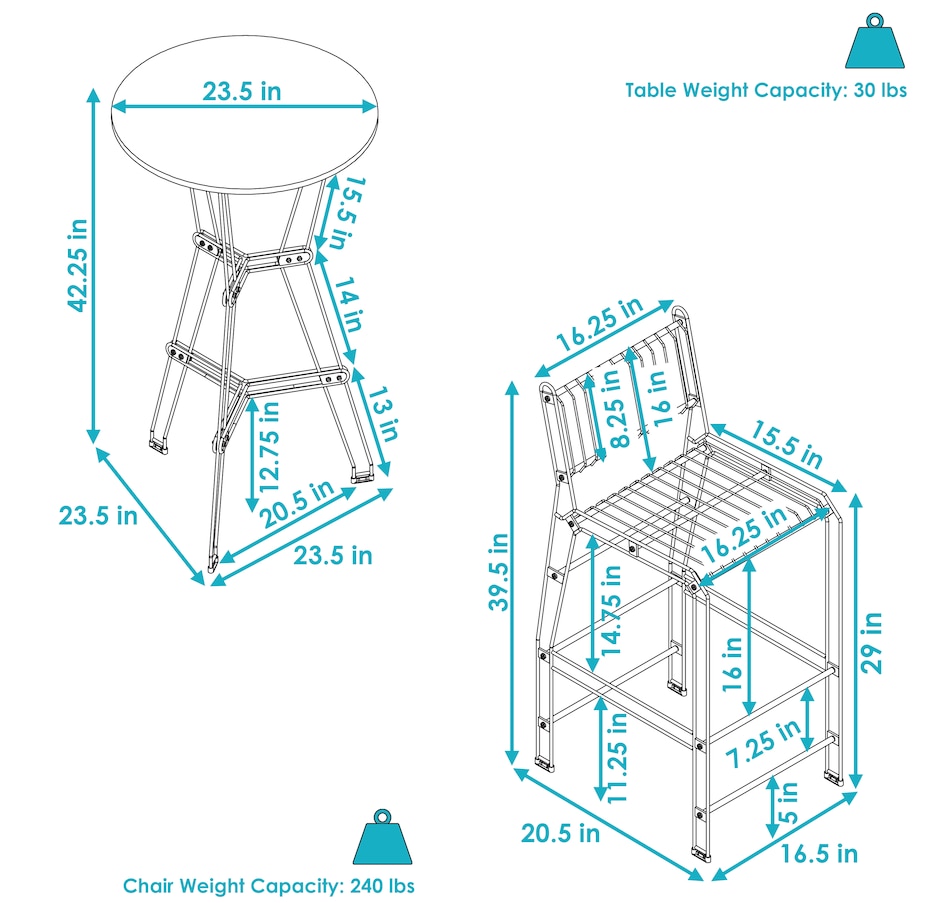 Table Weight Capacity: 30 lbs

23.5 in
42.25 in
15.5 in
14 in
13 in
12.75 in
20.5 in
23.5 in
23.5 in

16.25 in
8.25 in
16 in
15.5 in
16.25 in
39.5 in
14.75 in
16 in
29 in
11.25 in
7.25 in
5 in
20.5 in
16.5 in

Chair Weight Capacity: 240 lbs