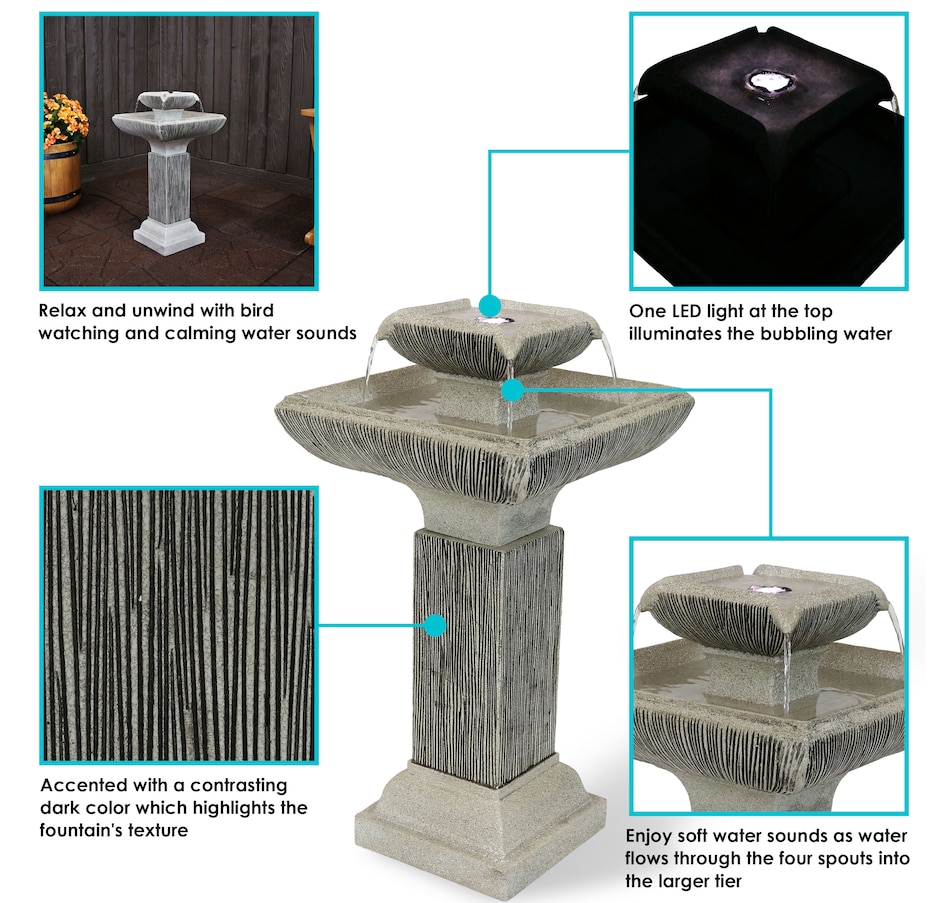 Relax and unwind with bird watching and calming water sounds

One LED light at the top illuminates the bubbling water

Accented with a contrasting dark color which highlights the fountain's texture

Enjoy soft water sounds as water flows through the four spouts into the larger tier