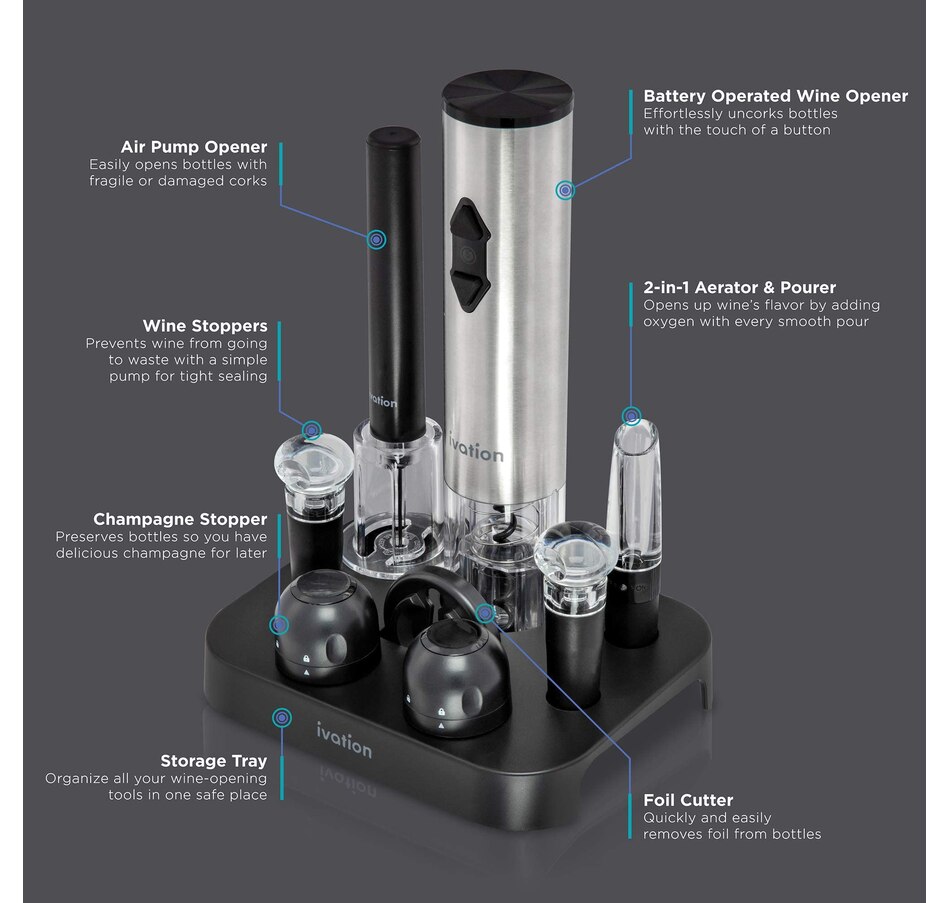 Air Pump Opener
Easily opens bottles with fragile or damaged corks

Wine Stoppers
Prevents wine from going to waste with a simple pump for tight sealing

Champagne Stopper
Preserves bottles so you have delicious champagne for later

Storage Tray
Organize all your wine-opening tools in one safe place

Battery Operated Wine Opener
Effortlessly uncorks bottles with the touch of a button

2-in-1 Aerator & Pourer
Opens up wine's flavor by adding oxygen with every smooth pour

Foil Cutter
Quickly and easily removes foil from bottles

ivation

ivation

ivation