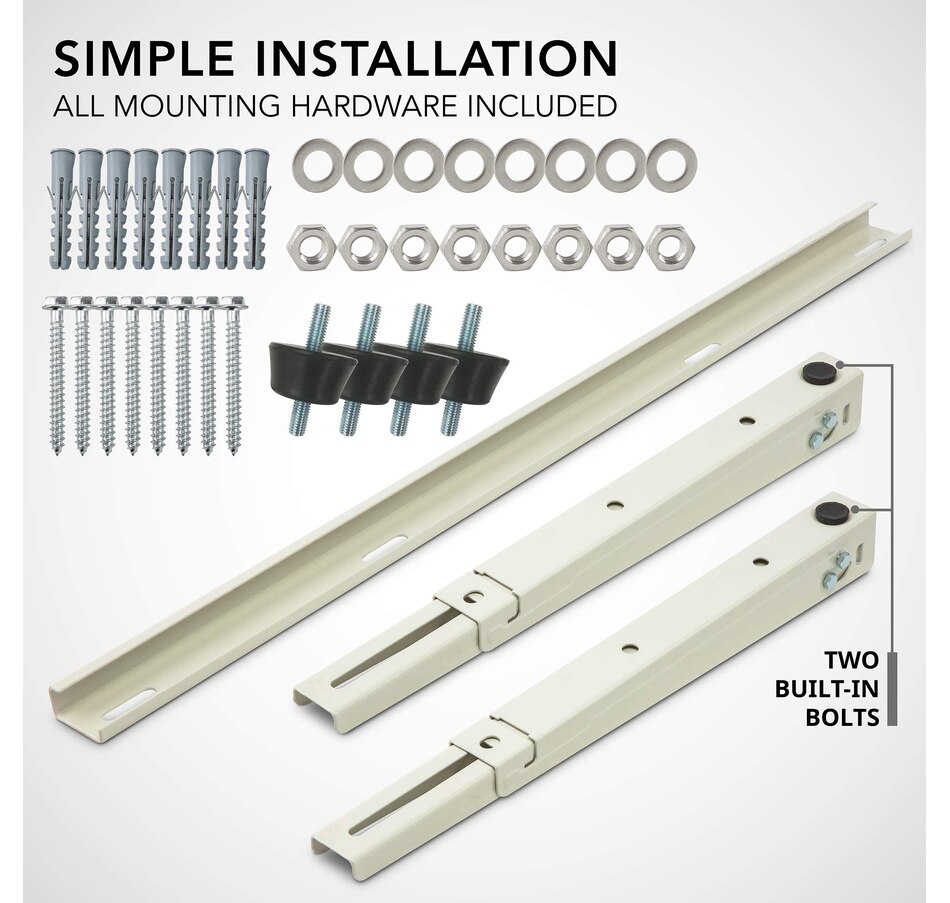 SIMPLE INSTALLATION
ALL MOUNTING HARDWARE INCLUDED

TWO BUILT-IN BOLTS