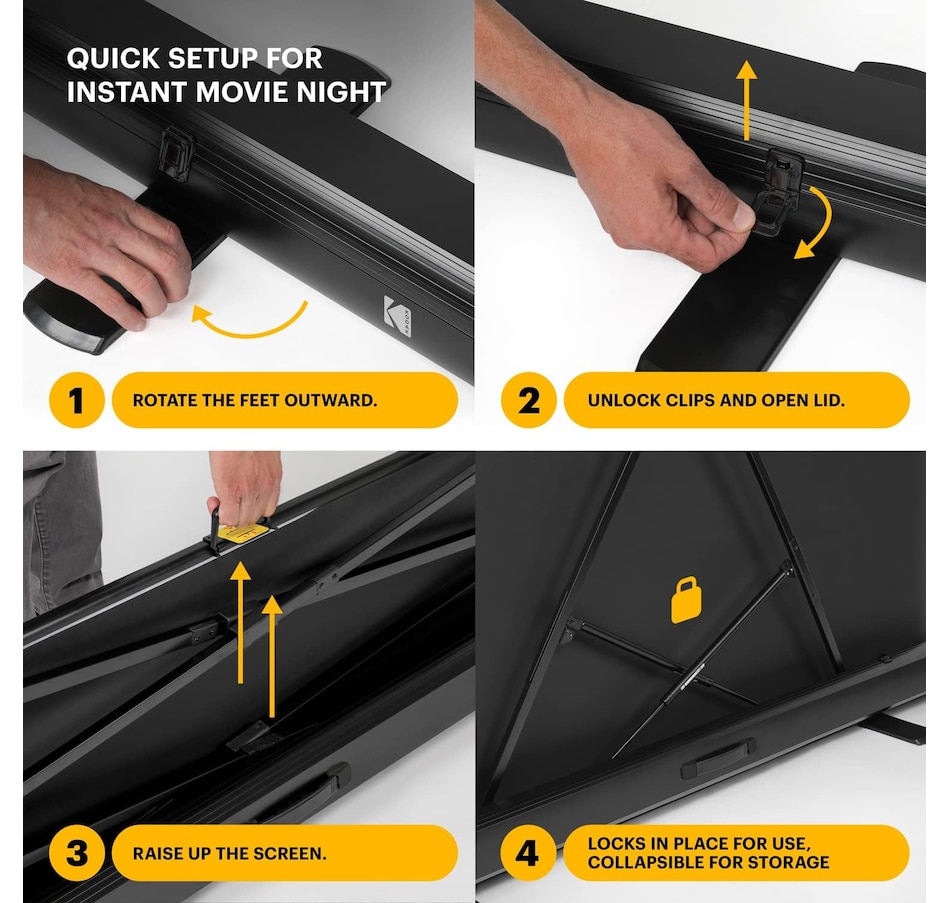 QUICK SETUP FOR INSTANT MOVIE NIGHT

KODAK

1 ROTATE THE FEET OUTWARD.

2 UNLOCK CLIPS AND OPEN LID.

3 RAISE UP THE SCREEN.

4 LOCKS IN PLACE FOR USE, COLLAPSIBLE FOR STORAGE