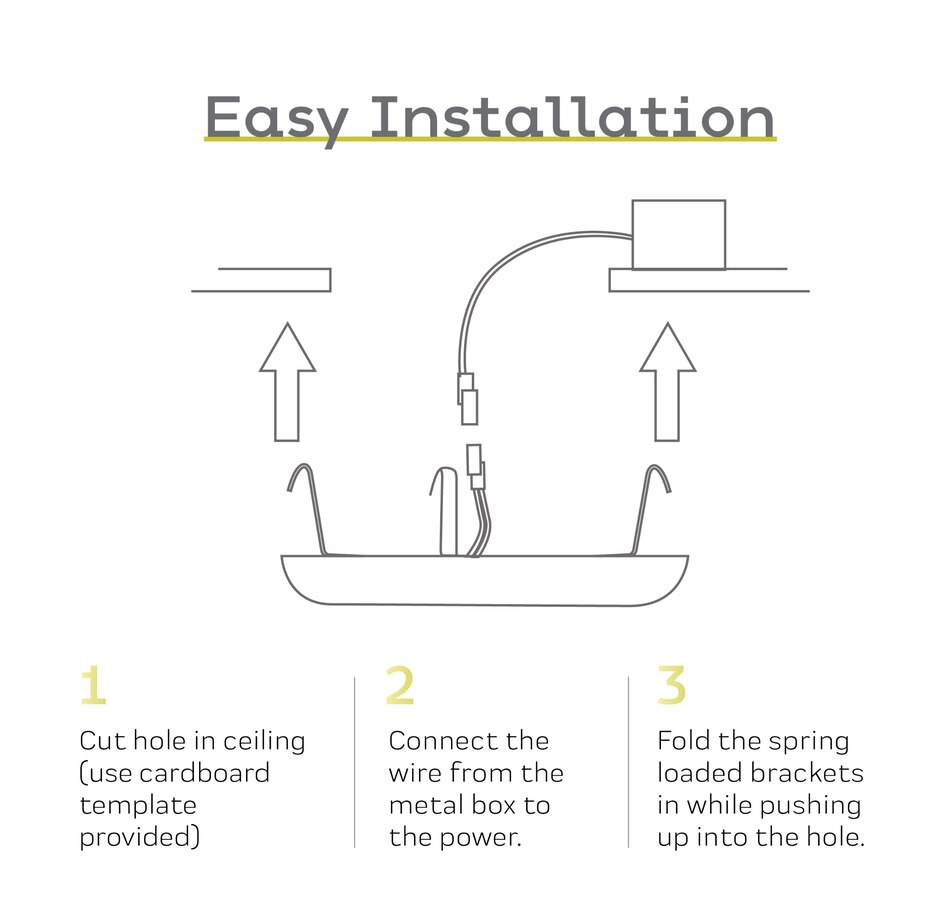 Easy Installation

1

Cut hole in ceiling (use cardboard template provided)

2

Connect the wire from the metal box to the power.

3

Fold the spring loaded brackets in while pushing up into the hole.