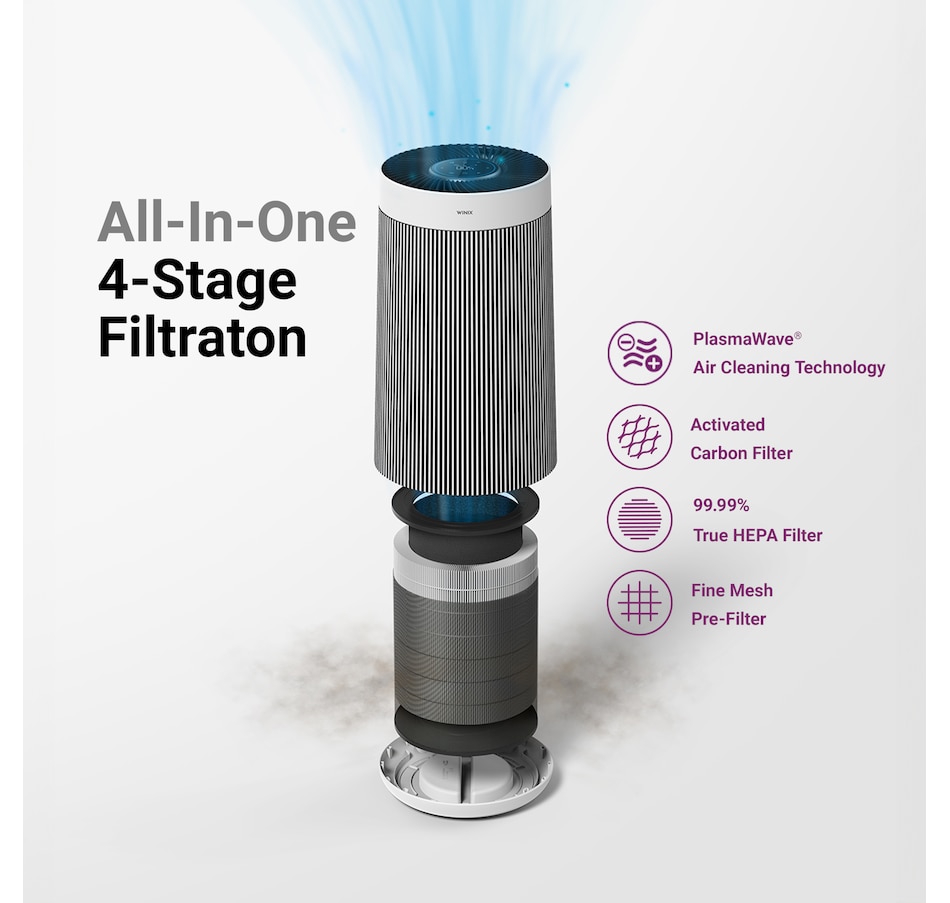 All-In-One
4-Stage
Filtraton

WINIX

PlasmaWave®
Air Cleaning Technology

Activated
Carbon Filter

99.99%
True HEPA Filter

Fine Mesh
Pre-Filter