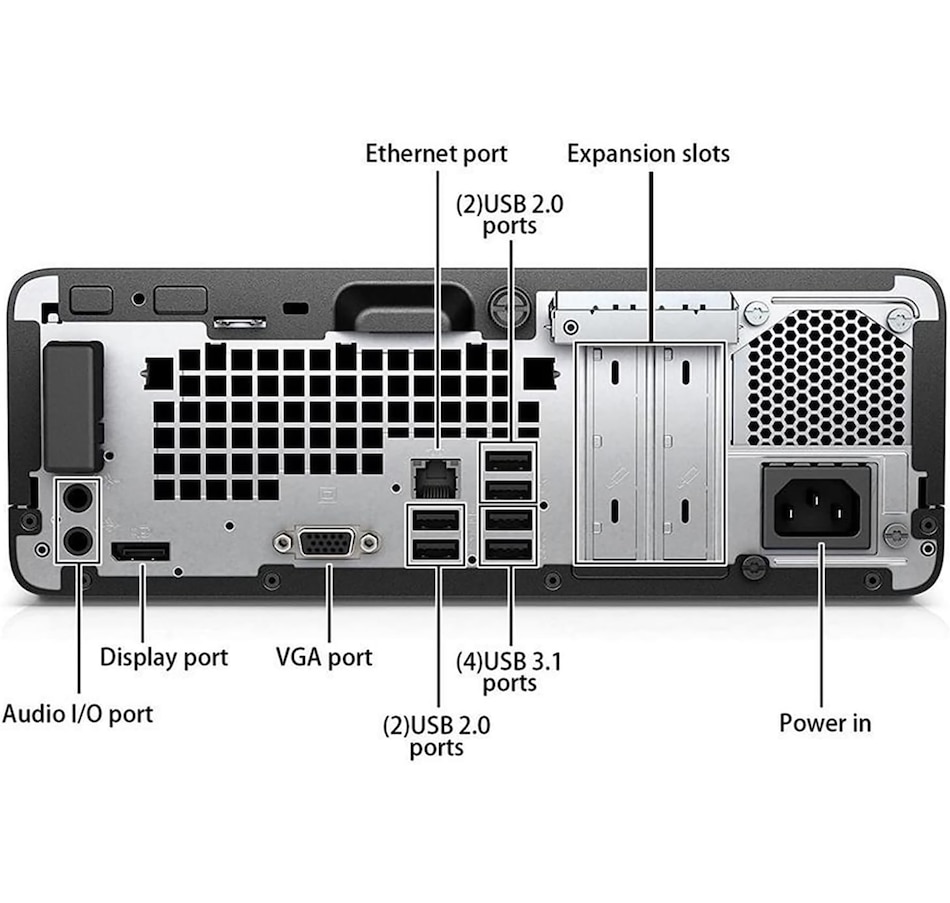 Ethernet port
Expansion slots
(2)USB 2.0 ports
Display port
VGA port
(4)USB 3.1 ports
Audio I/O port
(2)USB 2.0 ports
Power in