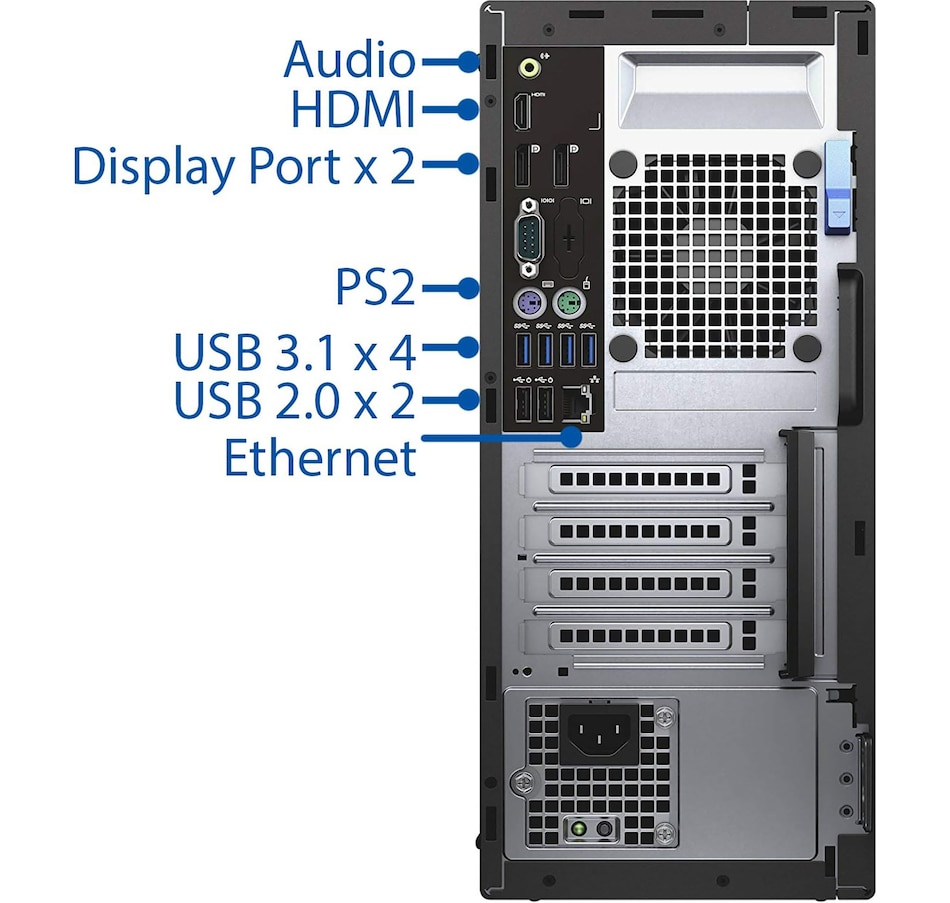 Audio
HDMI
Display Port x 2
PS2
USB 3.1 x 4
USB 2.0 x 2
Ethernet