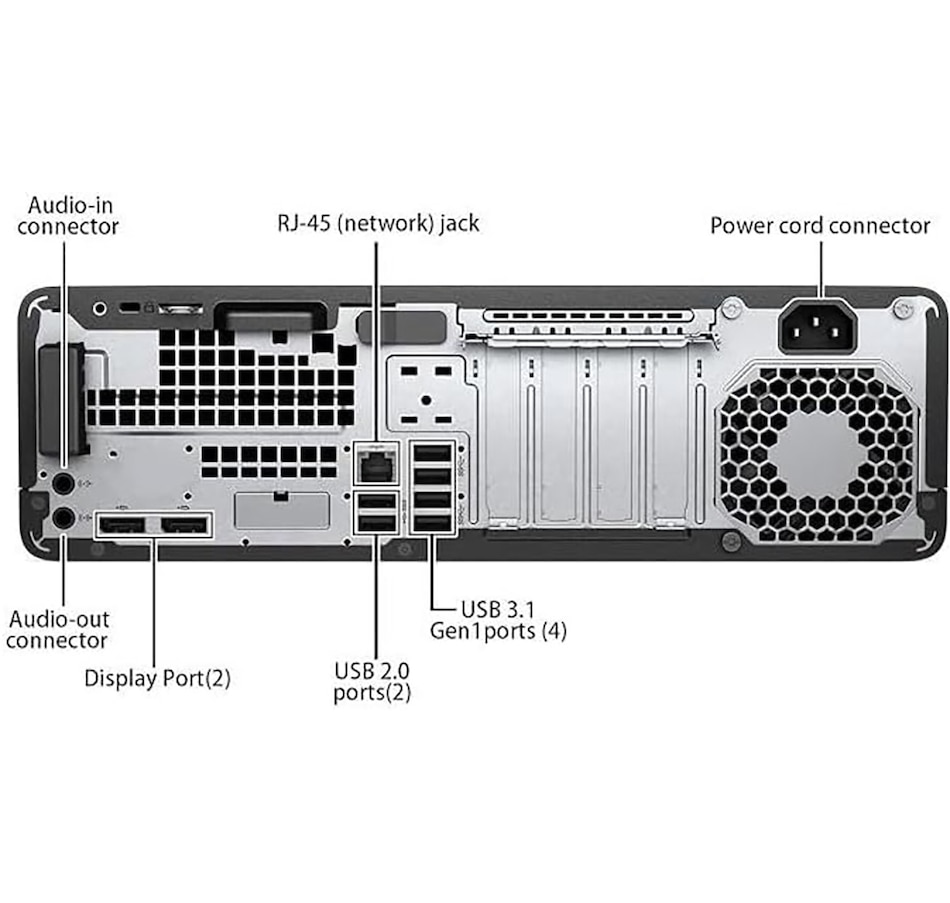 Audio-in connector

RJ-45 (network) jack

Power cord connector

Audio-out connector

Display Port(2)

USB 2.0 ports(2)

USB 3.1 Gen1ports (4)