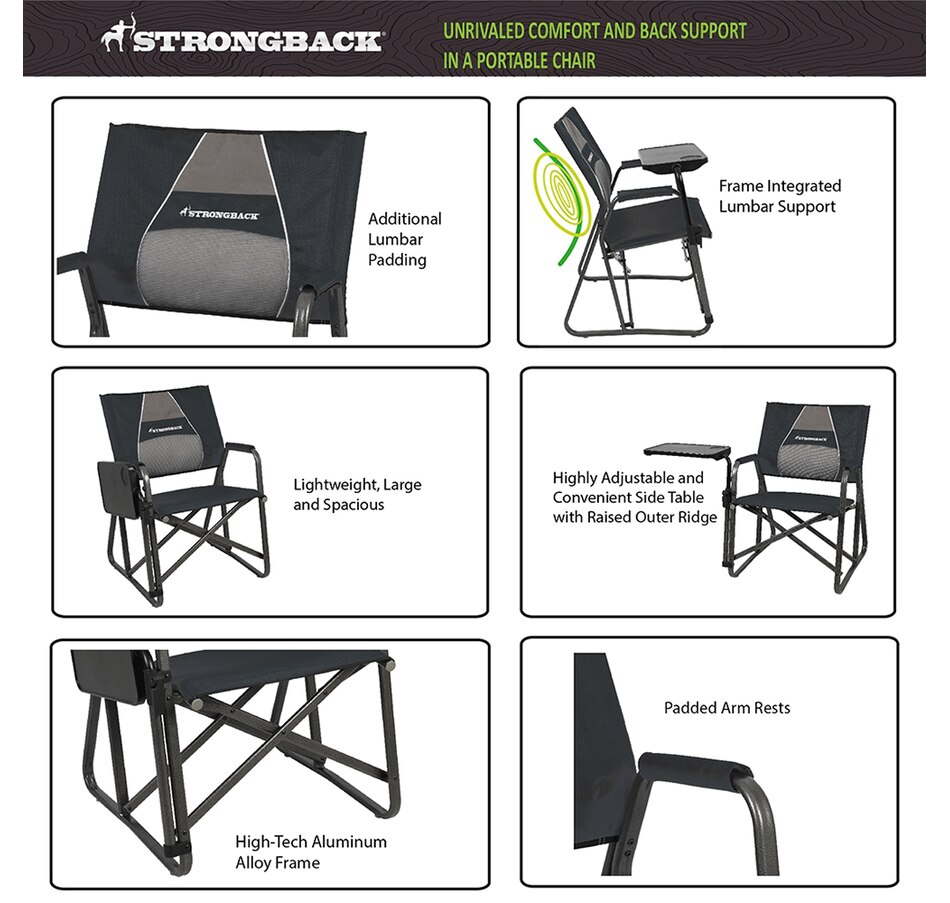 STRONGBACK

UNRIVALED COMFORT AND BACK SUPPORT IN A PORTABLE CHAIR

STRONGBACK

Additional Lumbar Padding

Frame Integrated Lumbar Support

STRONGBACK

Lightweight, Large and Spacious

Highly Adjustable and Convenient Side Table with Raised Outer Ridge

STRONGBACK

High-Tech Aluminum Alloy Frame

Padded Arm Rests