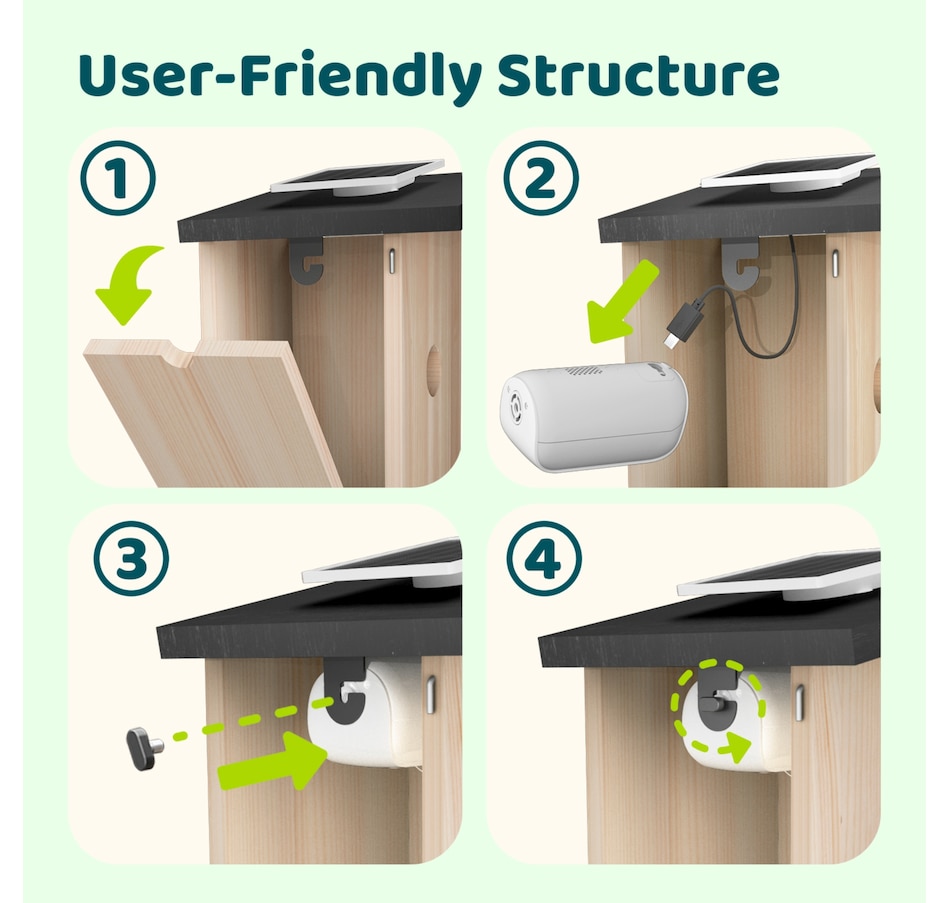 User-Friendly Structure

1

2

3

4