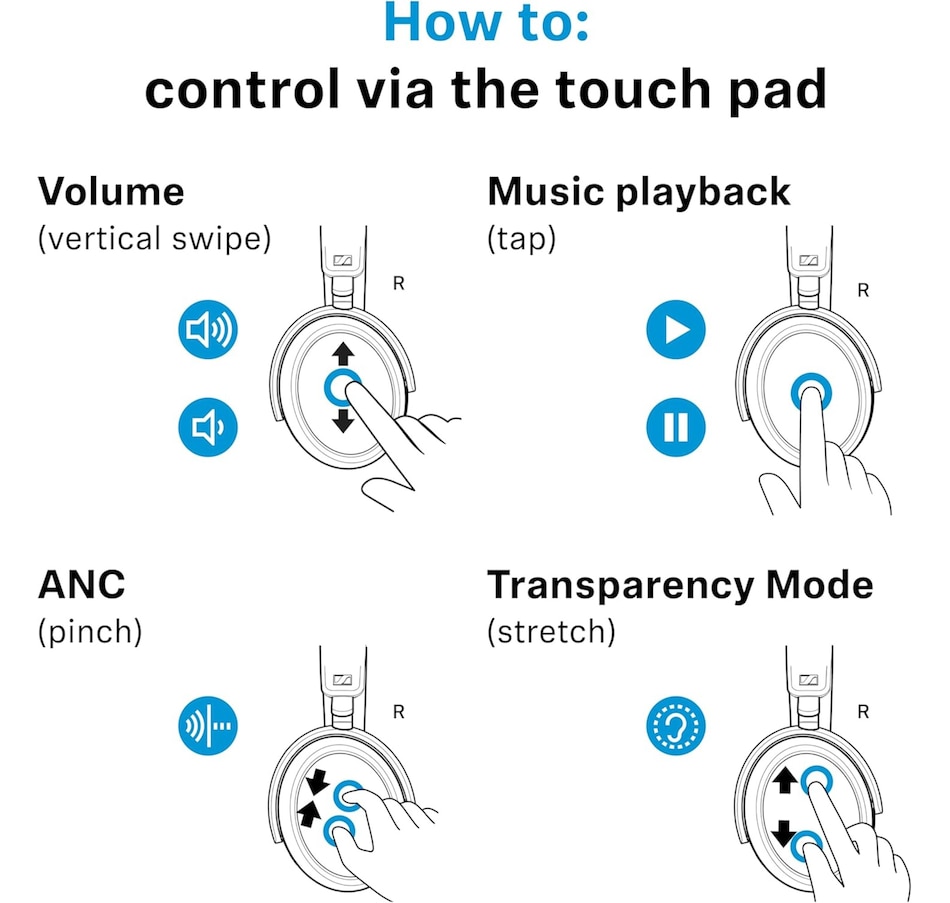 How to:
control via the touch pad

Volume
(vertical swipe)

R

Music playback
(tap)

R

ANC
(pinch)

R

Transparency Mode
(stretch)

R