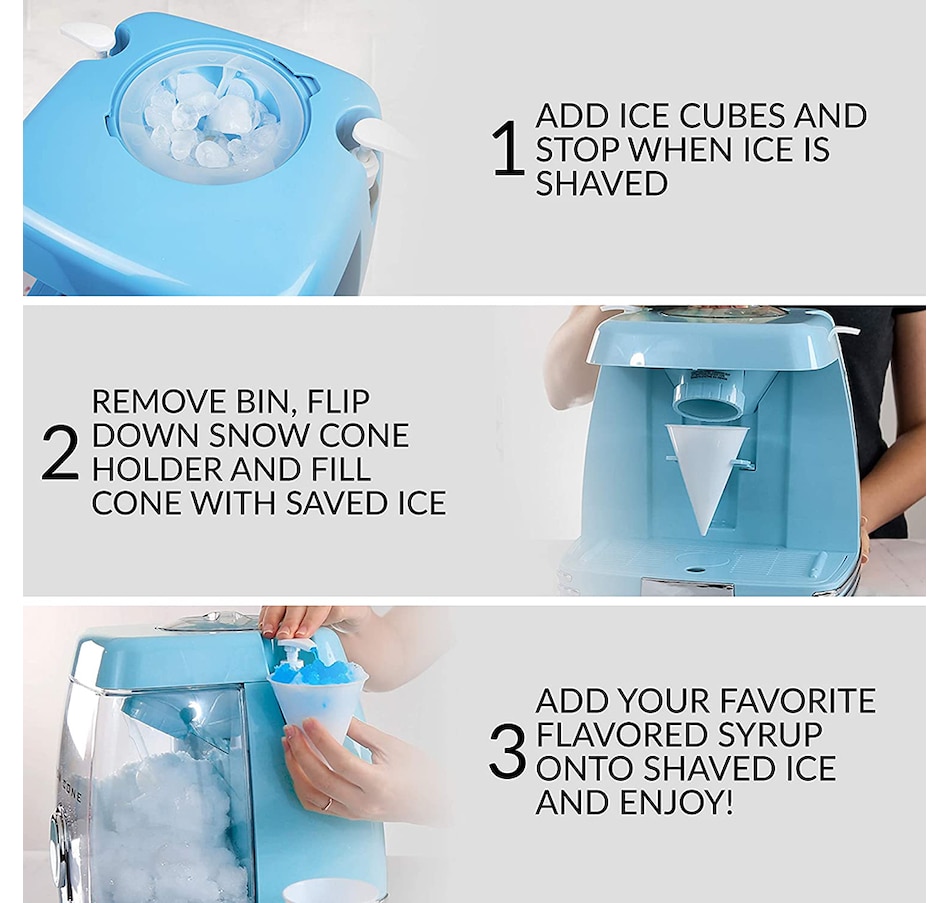 1 ADD ICE CUBES AND STOP WHEN ICE IS SHAVED

2 REMOVE BIN, FLIP DOWN SNOW CONE HOLDER AND FILL CONE WITH SAVED ICE

3 ADD YOUR FAVORITE FLAVORED SYRUP ONTO SHAVED ICE AND ENJOY!