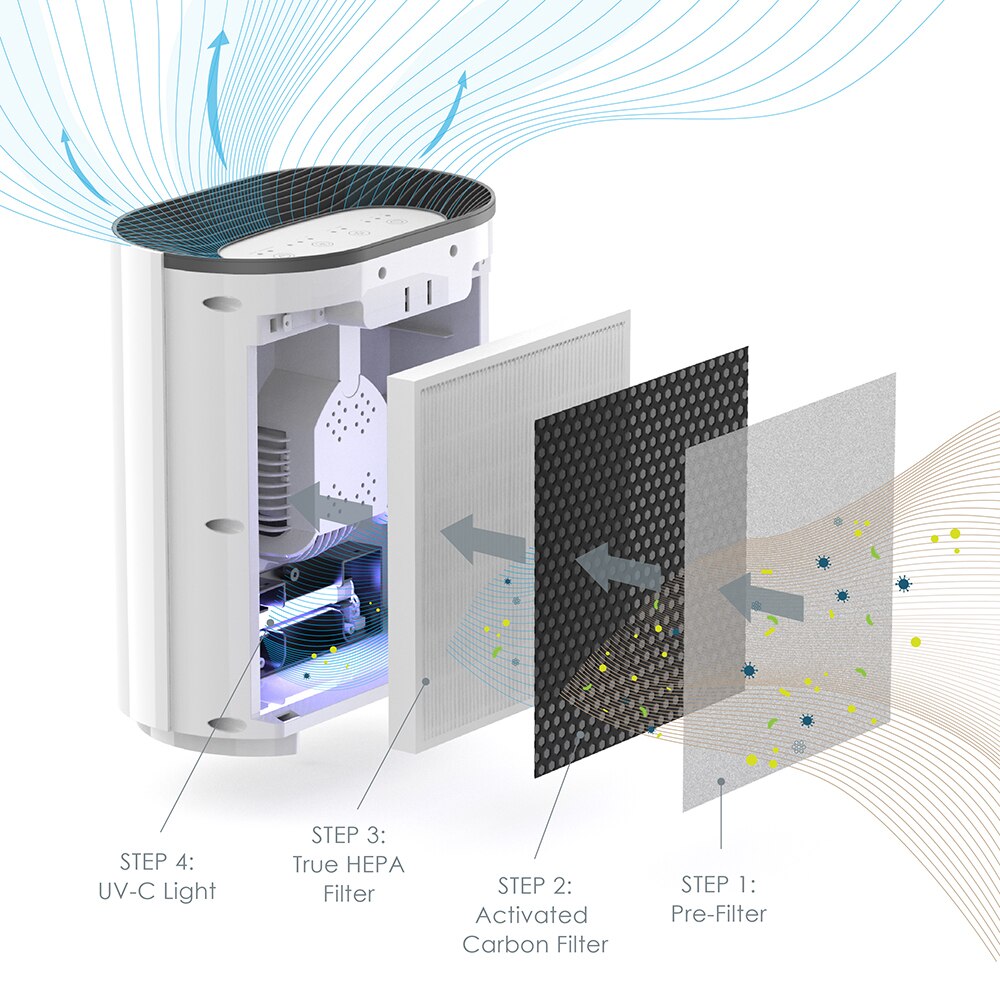 STEP 4:
UV-C Light

STEP 3:
True HEPA
Filter

STEP 2:
Activated
Carbon Filter

STEP 1:
Pre-Filter