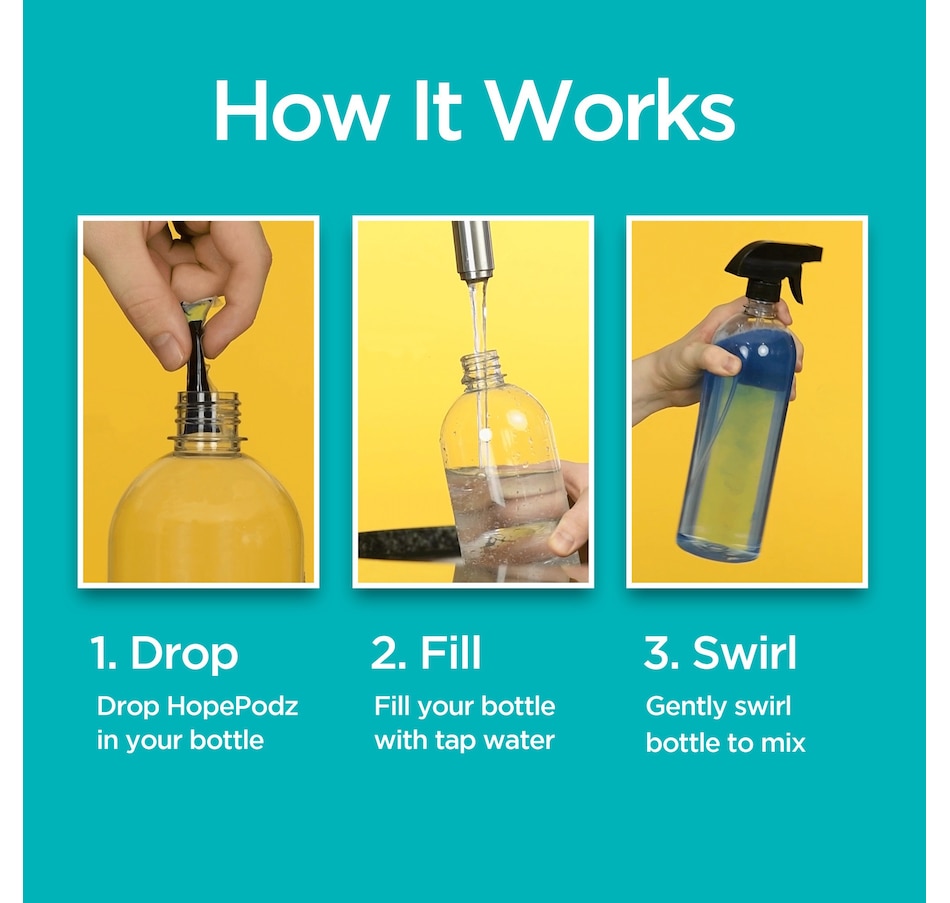 How It Works

1. Drop
Drop HopePodz in your bottle

2. Fill
Fill your bottle with tap water

3. Swirl
Gently swirl bottle to mix