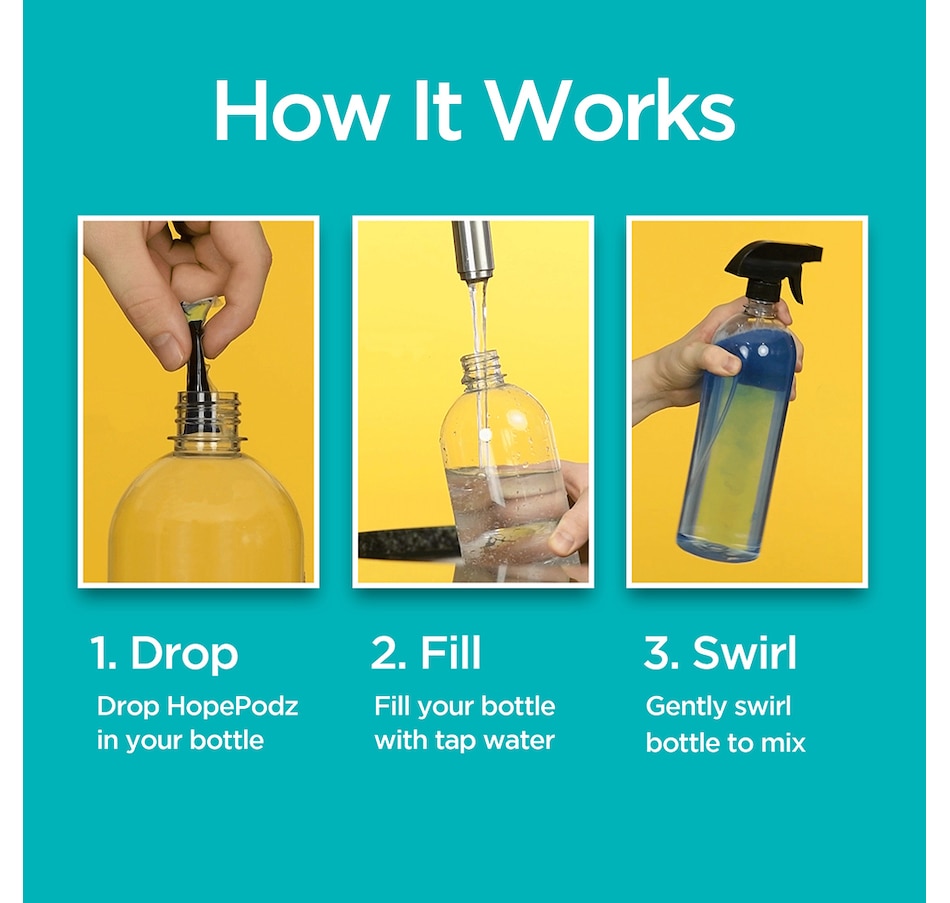 How It Works

1. Drop
Drop HopePodz in your bottle

2. Fill
Fill your bottle with tap water

3. Swirl
Gently swirl bottle to mix