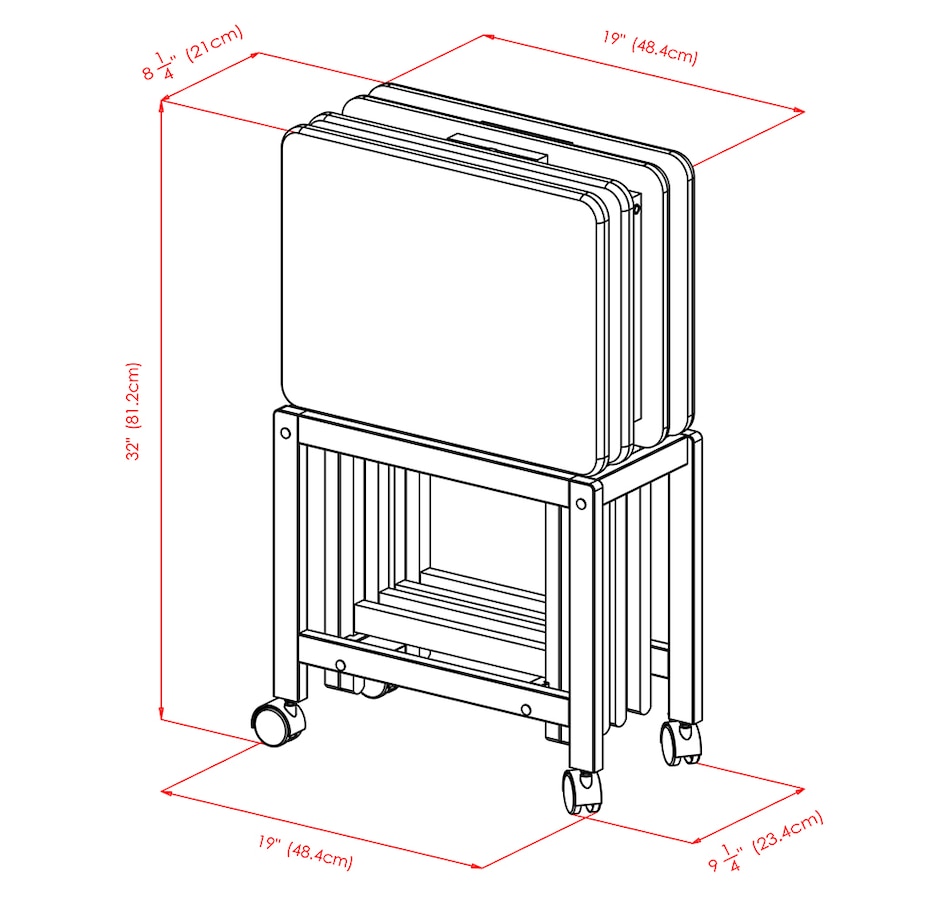 $8\frac{1}{4}$" (21cm)

19" (48.4cm)

32" (81.2cm)

19" (48.4cm)

$9\frac{1}{4}$" (23.4cm)