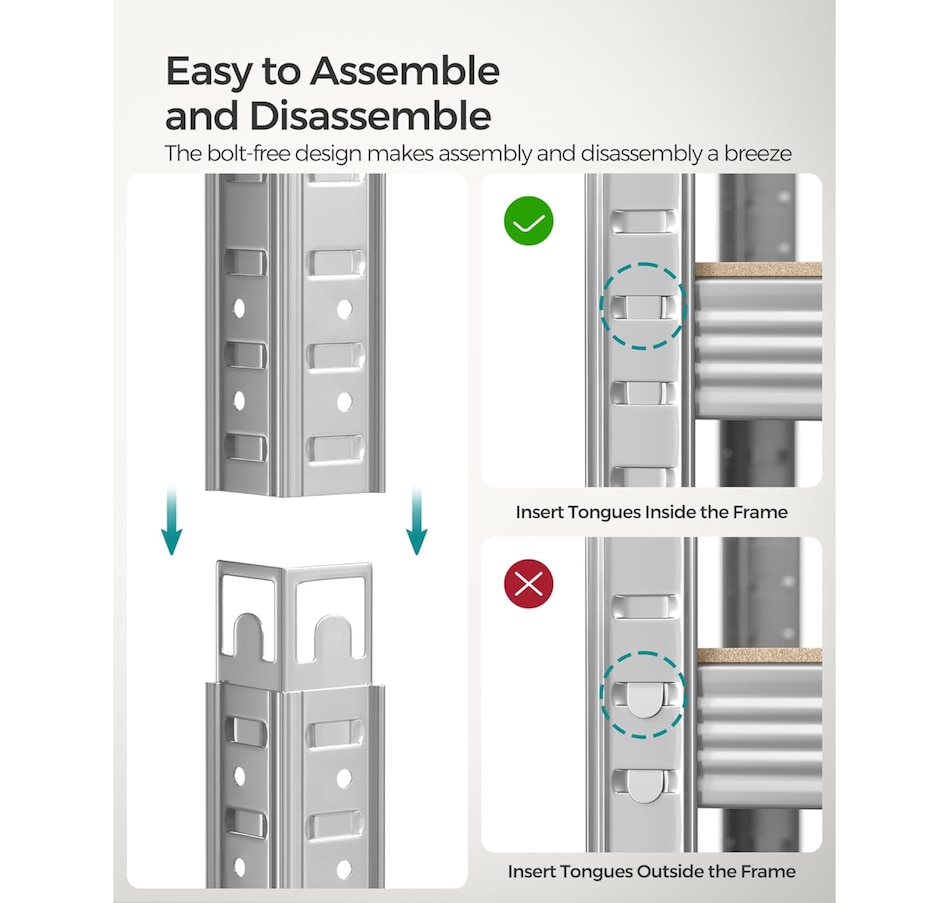 Easy to Assemble and Disassemble

The bolt-free design makes assembly and disassembly a breeze

Insert Tongues Inside the Frame

Insert Tongues Outside the Frame