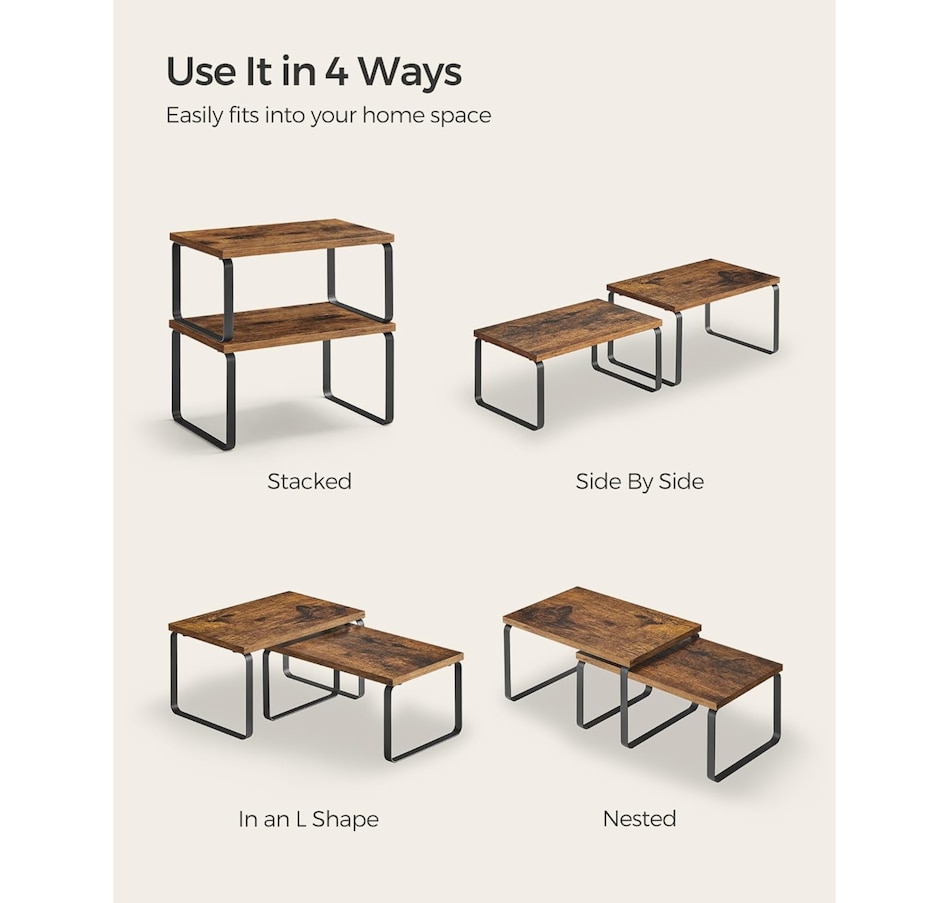 Use It in 4 Ways
Easily fits into your home space

Stacked

Side By Side

In an L Shape

Nested