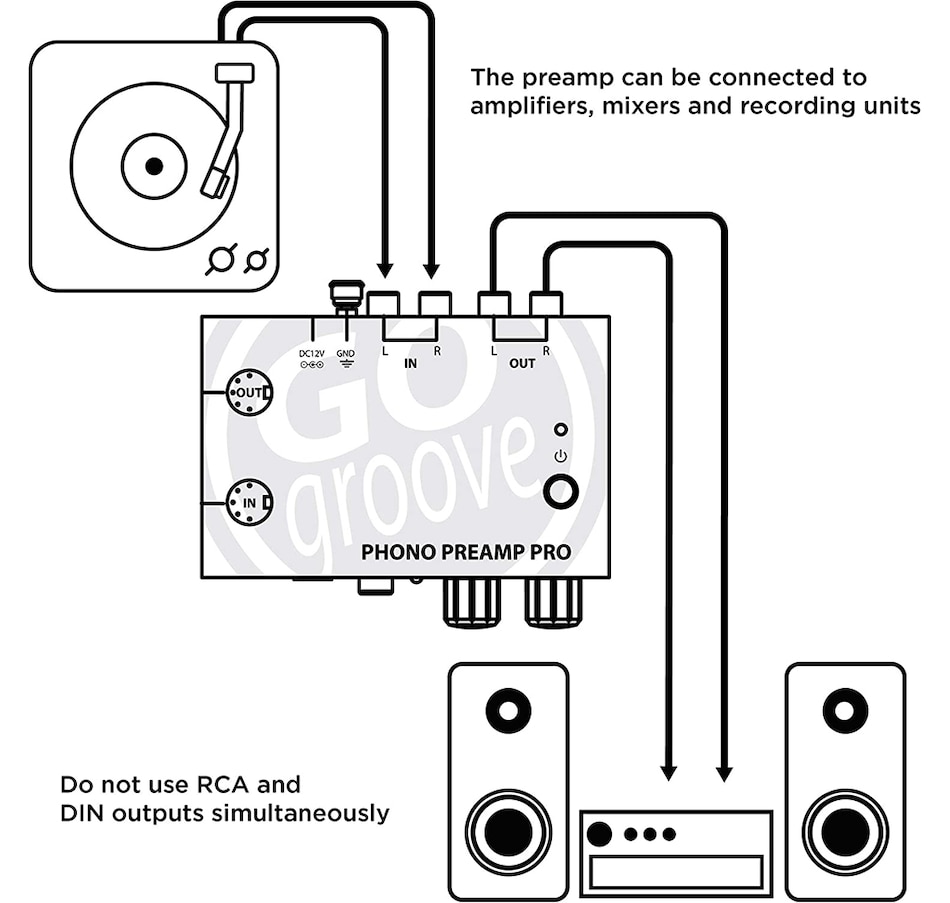 The preamp can be connected to amplifiers, mixers and recording units

DC12V

GND

L

R

IN

L

R

OUT

OUT

IN

GO groove

PHONO PREAMP PRO

Do not use RCA and DIN outputs simultaneously