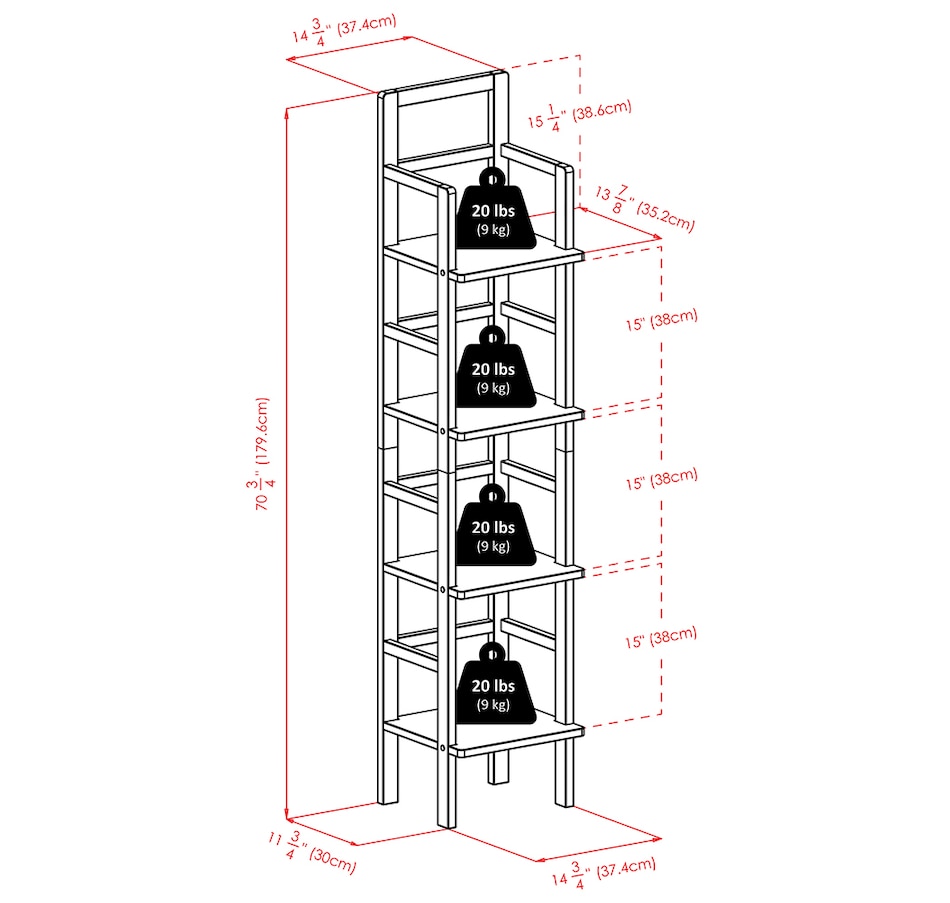 $14\frac{3}{4}$" (37.4cm)

$15\frac{1}{4}$" (38.6cm)

$13\frac{7}{8}$" (35.2cm)

20 lbs
(9 kg)

15" (38cm)

20 lbs
(9 kg)

$70\frac{3}{4}$" (179.6cm)

15" (38cm)

20 lbs
(9 kg)

15" (38cm)

20 lbs
(9 kg)

$11\frac{3}{4}$" (30cm)

$14\frac{3}{4}$" (37.4cm)