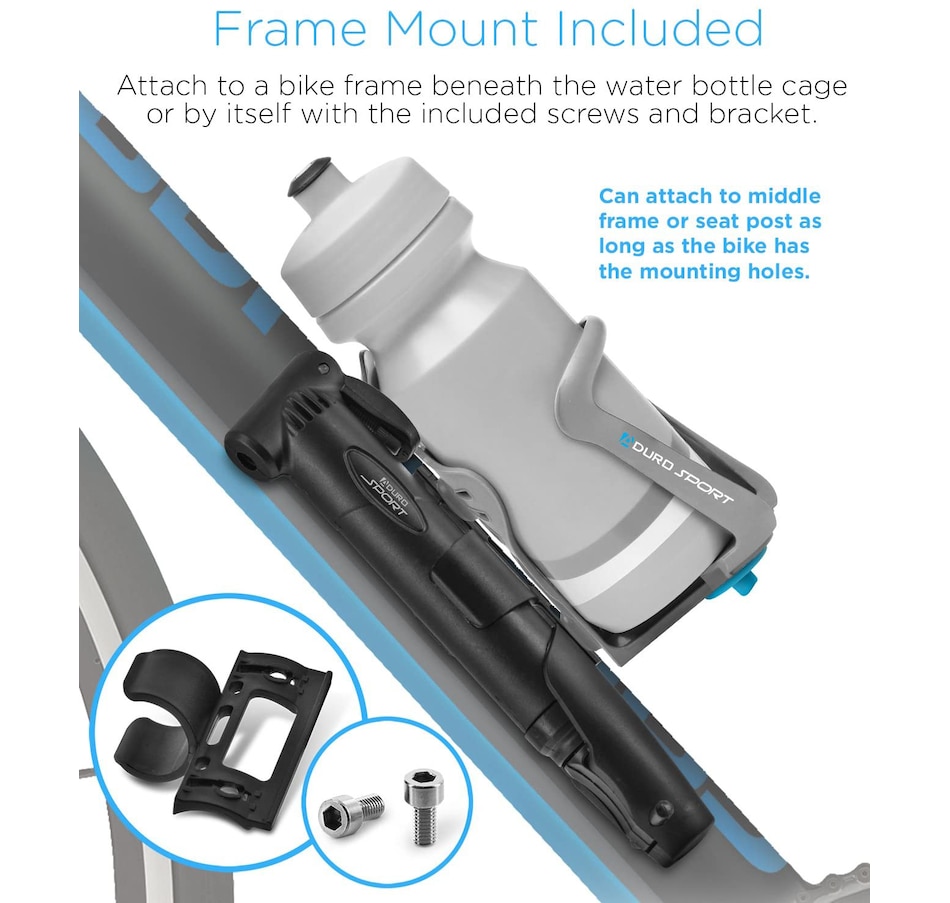 Frame Mount Included

Attach to a bike frame beneath the water bottle cage or by itself with the included screws and bracket.

Can attach to middle frame or seat post as long as the bike has the mounting holes.

DURO SPORT

DURO SPORT